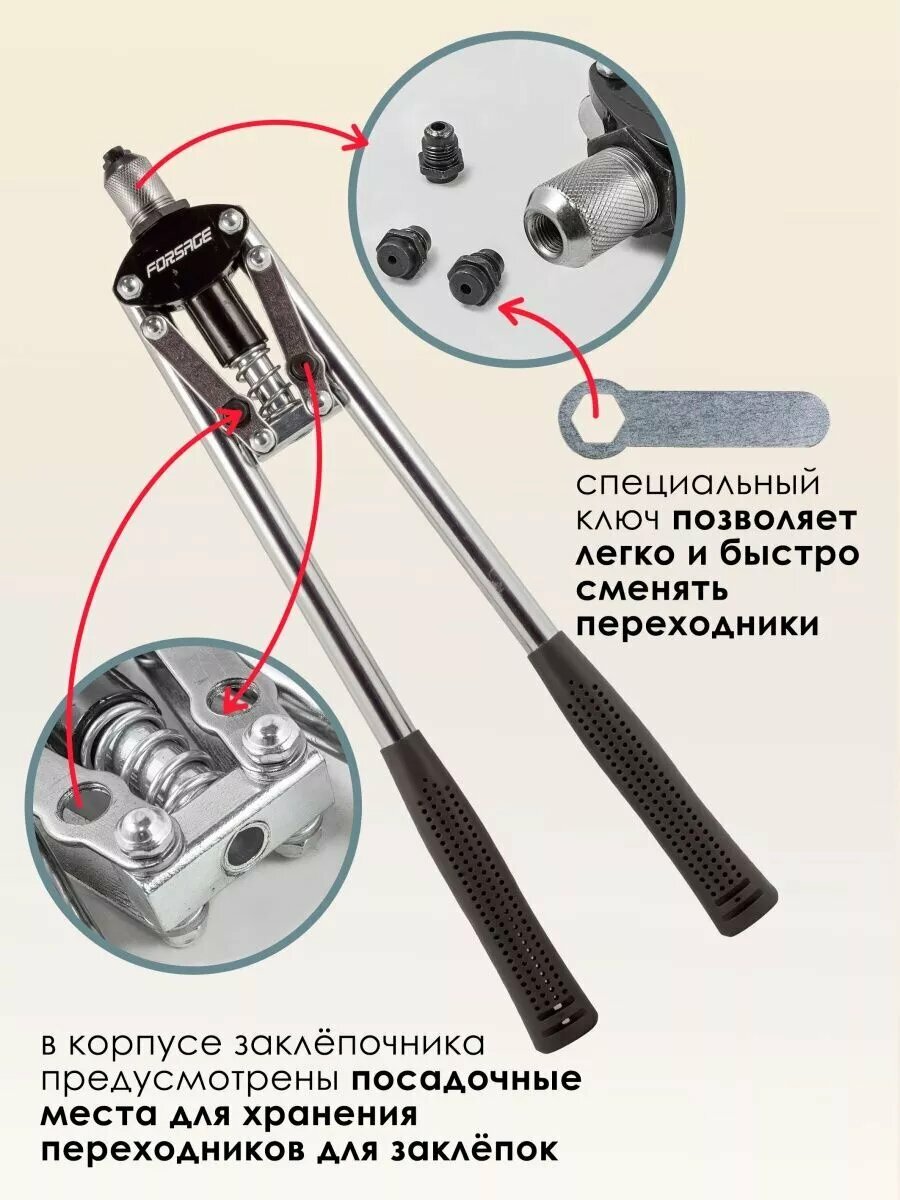 FORSAGE

специальный ключ позволяет легко и быстро сменять переходники

в корпусе заклёпочника предусмотрены посадочные места для хранения переходников для заклёпок