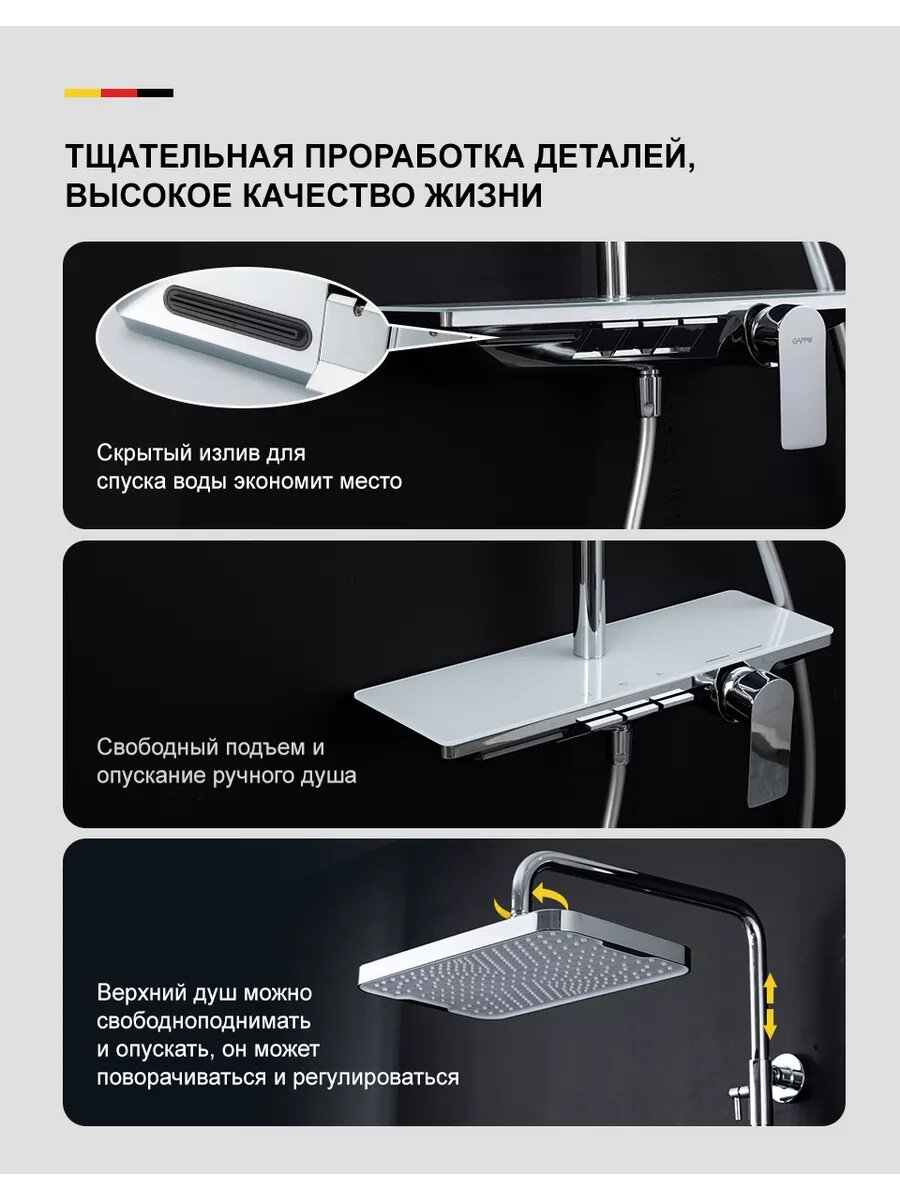 ТЩАТЕЛЬНАЯ ПРОРАБОТКА ДЕТАЛЕЙ, ВЫСОКОЕ КАЧЕСТВО ЖИЗНИ

GAPPO

Скрытый излив для спуска воды экономит место

Свободный подъем и опускание ручного душа

Верхний душ можно свободноподнимать и опускать, он может поворачиваться и регулироваться