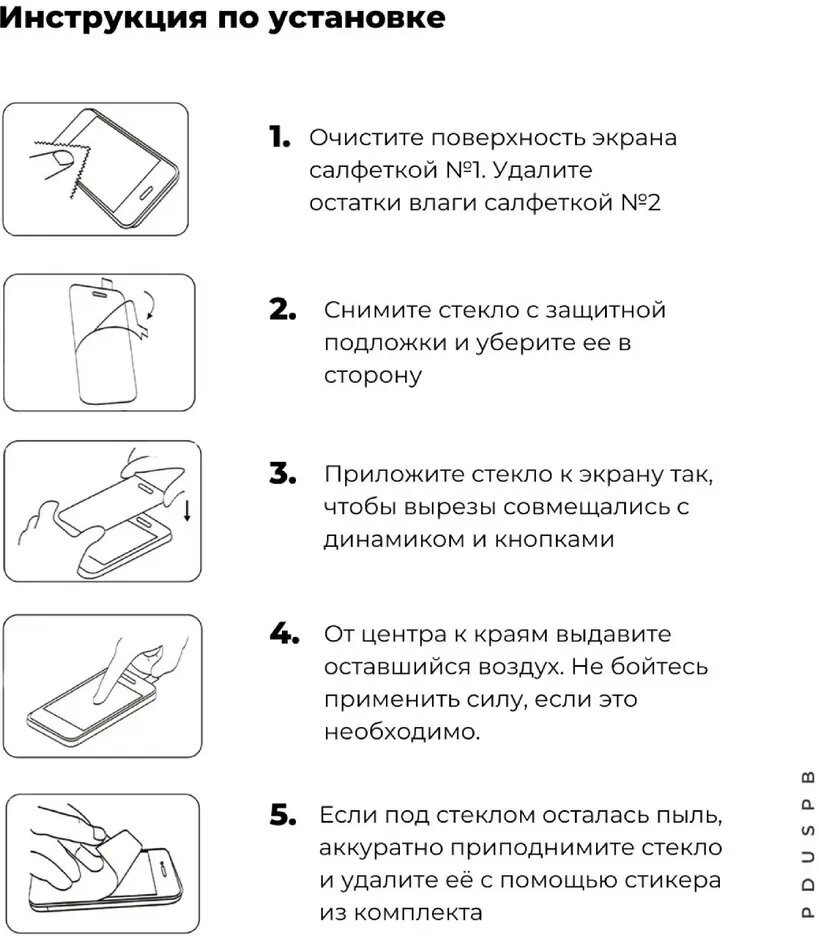 Инструкция по установке

1. Очистите поверхность экрана салфеткой №1. Удалите остатки влаги салфеткой №2

2. Снимите стекло с защитной подложки и уберите ее в сторону

3. Приложите стекло к экрану так, чтобы вырезы совмещались с динамиком и кнопками

4. От центра к краям выдавите оставшийся воздух. Не бойтесь применить силу, если это необходимо.

5. Если под стеклом осталась пыль, аккуратно приподнимите стекло и удалите её с помощью стикера из комплекта

PDUSPB