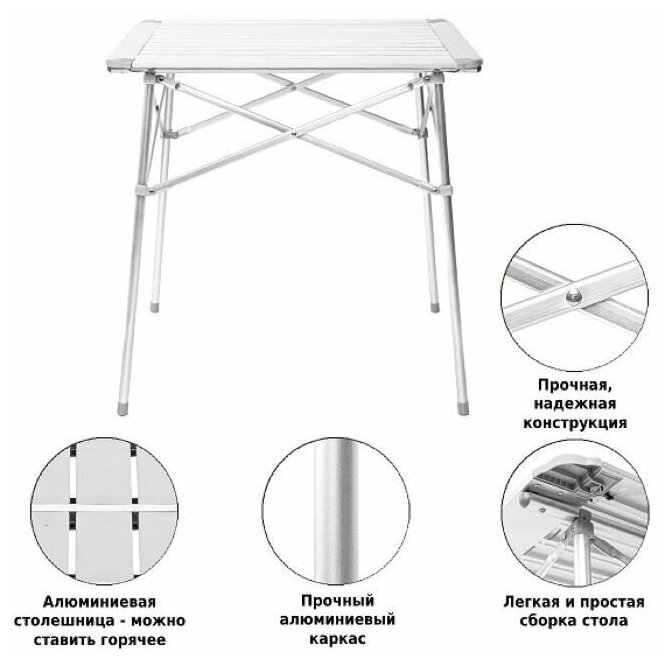 Прочная, надежная конструкция

Алюминиевая столешница - можно ставить горячее

Прочный алюминиевый каркас

Легкая и простая сборка стола