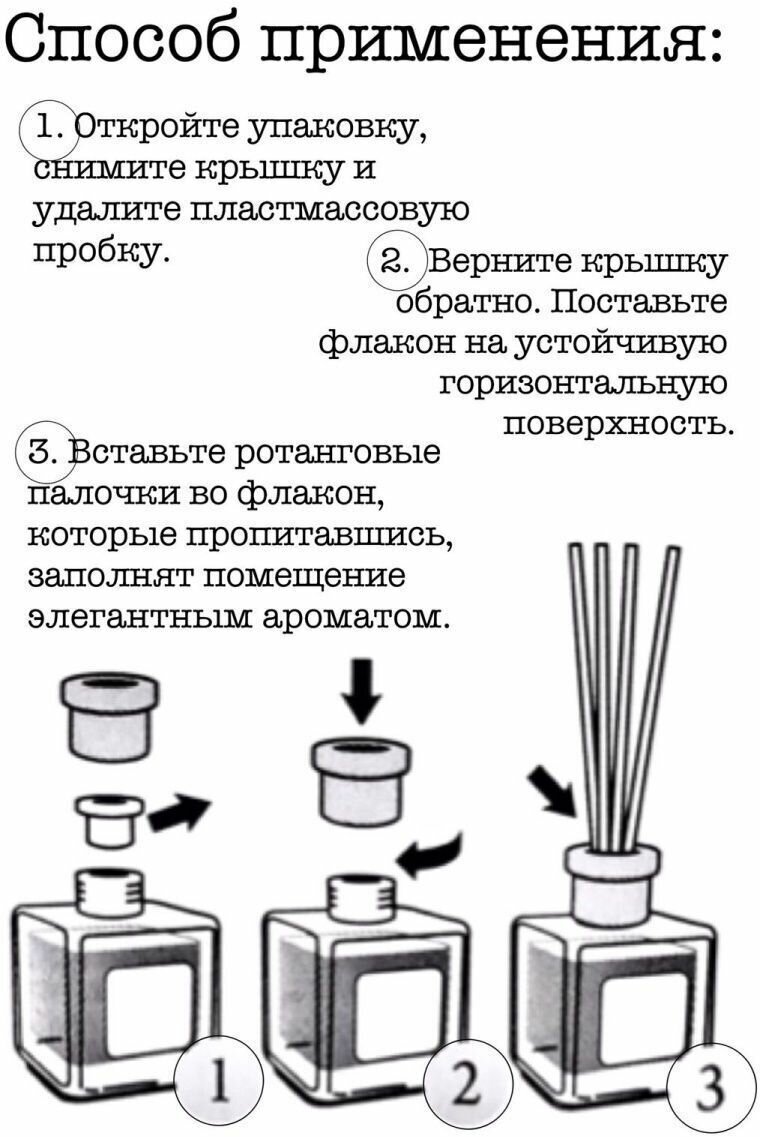 Способ применения:

1. Откройте упаковку, снимите крышку и удалите пластмассовую пробку.

2. Верните крышку обратно. Поставьте флакон на устойчивую горизонтальную поверхность.

3. Вставьте ротанговые палочки во флакон, которые пропитавшись, заполнят помещение элегантным ароматом.

1

2

3