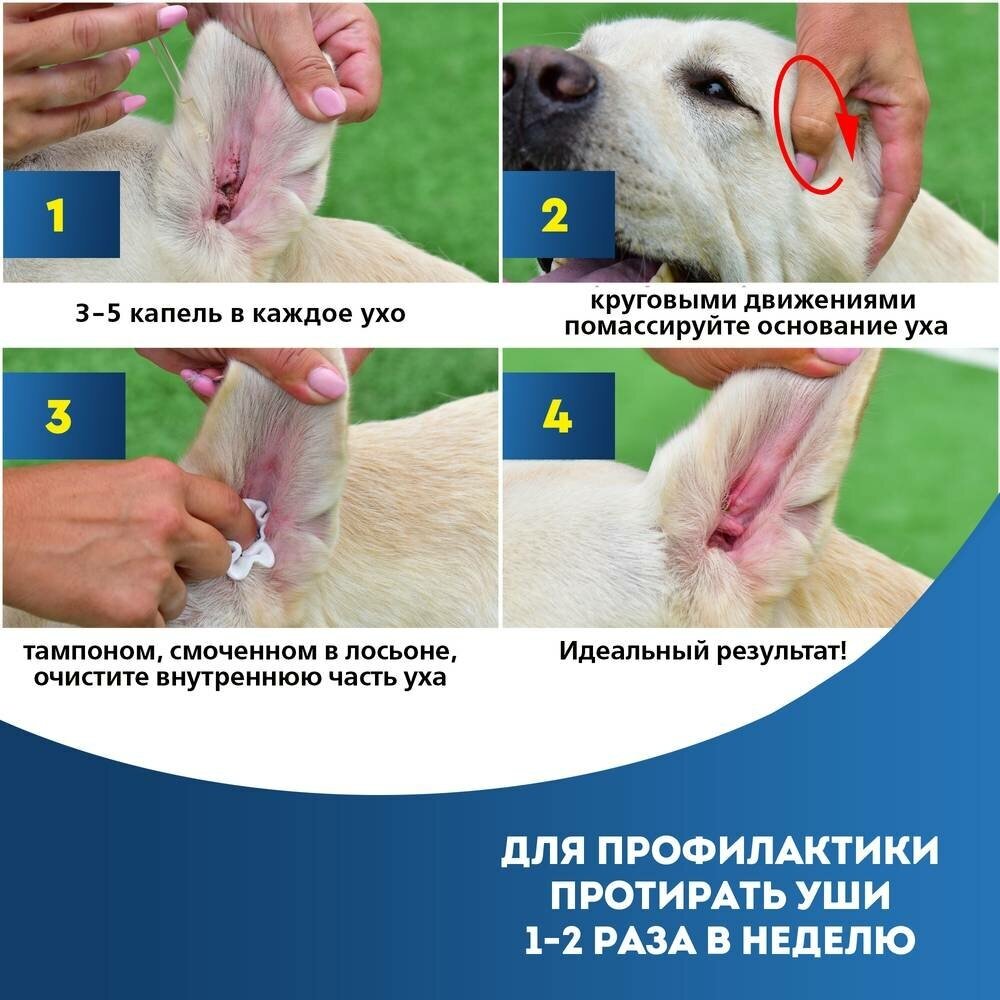 1

3–5 капель в каждое ухо

2

круговыми движениями помассируйте основание уха

3

тампоном, смоченном в лосьоне, очистите внутреннюю часть уха

4

Идеальный результат!

ДЛЯ ПРОФИЛАКТИКИ ПРОТИРАТЬ УШИ 1-2 РАЗА В НЕДЕЛЮ