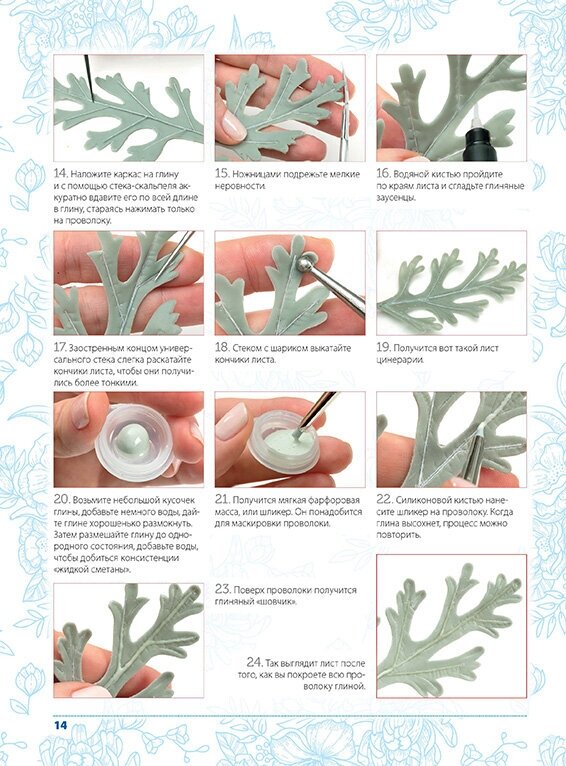 14. Наложите каркас на глину и с помощью стека-скальпеля аккуратно вдавите его по всей длине в глину, стараясь нажимать только на проволоку.

15. Ножницами подрежьте мелкие неровности.

16. Водяной кистью пройдите по краям листа и сгладьте глиняные заусенцы.

17. Заостренным концом универсального стека слегка раскатайте кончики листа, чтобы они получились более тонкими.

18. Стеком с шариком выкатайте кончики листа.

19. Получится вот такой лист цинерарии.

20. Возьмите небольшой кусочек глины, добавьте немного воды, дайте глине хорошенько размокнуть. Затем размешайте глину до однородного состояния, добавьте воды, чтобы добиться консистенции «жидкой сметаны».

21. Получится мягкая фарфоровая масса, или шликер. Он понадобится для маскировки проволоки.

22. Силиконовой кистью нанесите шликер на проволоку. Когда глина высохнет, процесс можно повторить.

23. Поверх проволоки получится глиняный «шовчик».

24. Так выглядит лист после того, как вы покроете всю проволоку глиной.

14