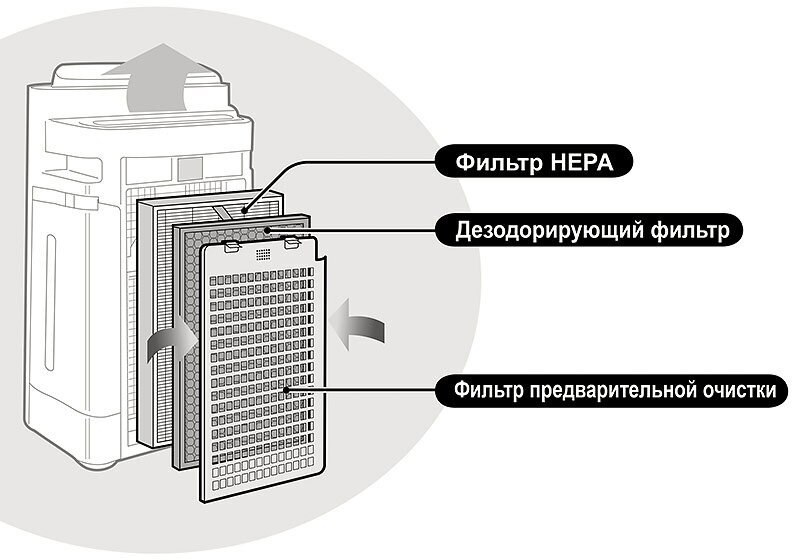 Фильтр HEPA

Дезодорирующий фильтр

Фильтр предварительной очистки