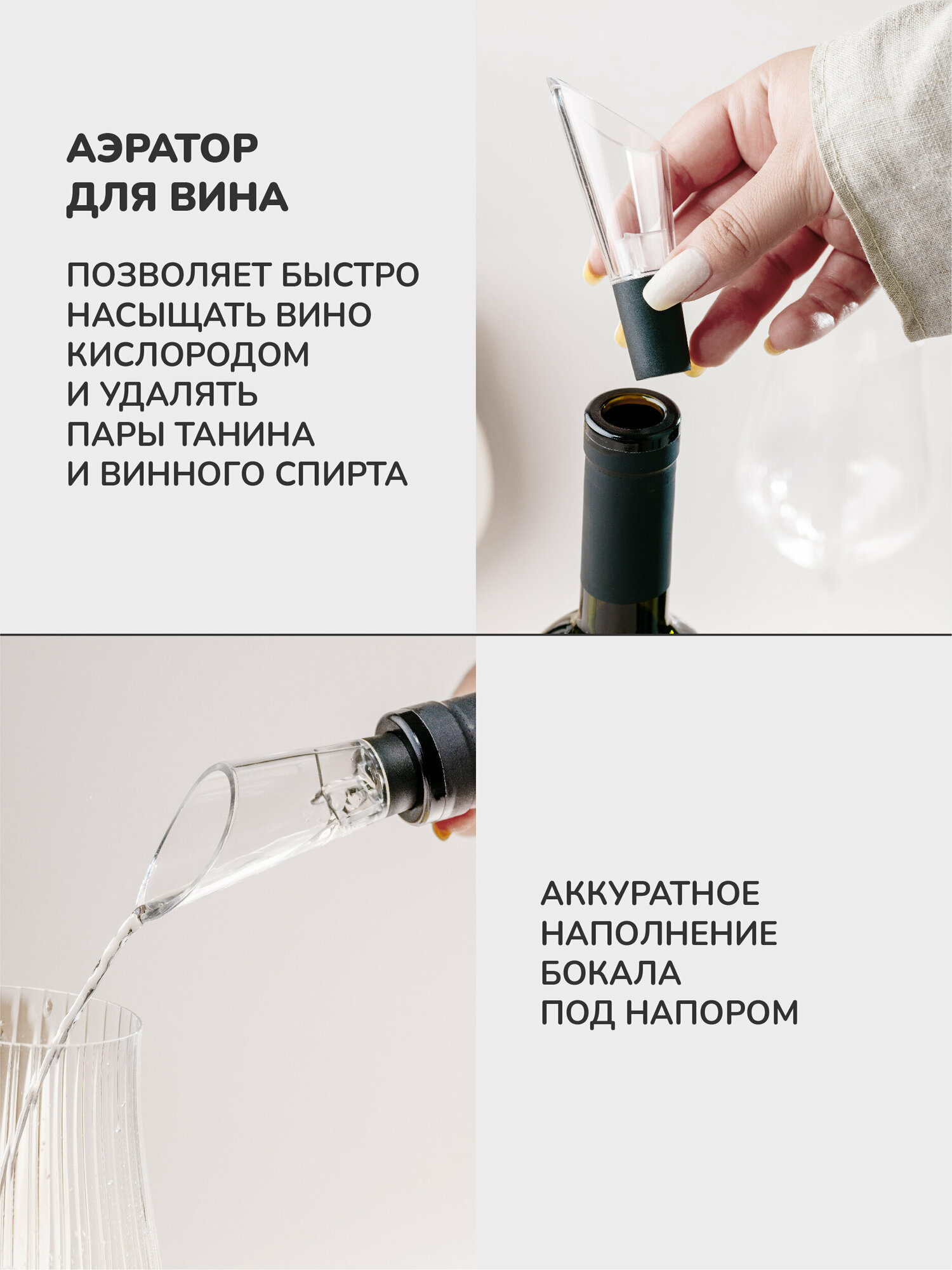 АЭРАТОР
ДЛЯ ВИНА

ПОЗВОЛЯЕТ БЫСТРО НАСЫЩАТЬ ВИНО КИСЛОРОДОМ И УДАЛЯТЬ ПАРЫ ТАНИНА И ВИННОГО СПИРТА

АККУРАТНОЕ НАПОЛНЕНИЕ БОКАЛА ПОД НАПОРОМ