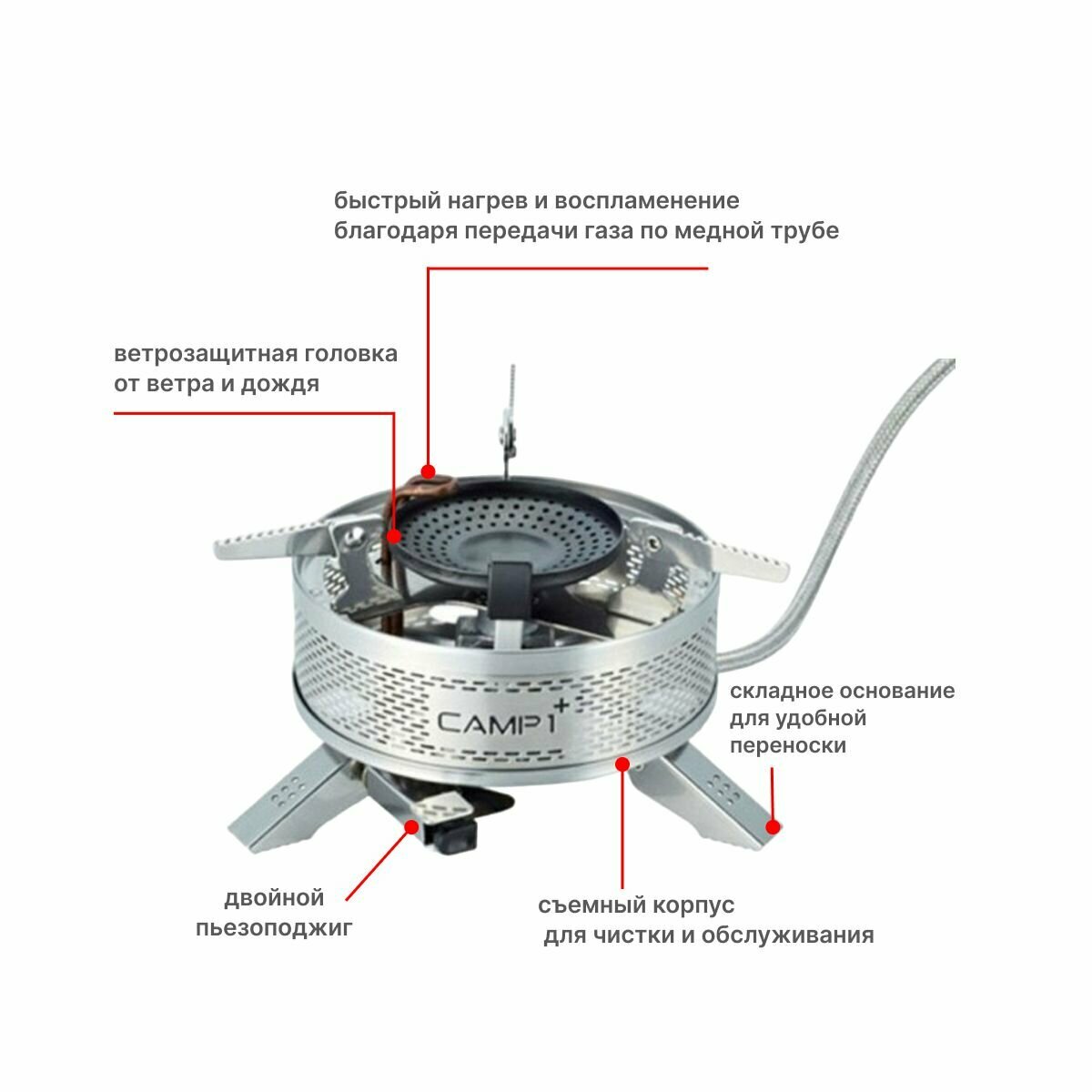 быстрый нагрев и воспламенение благодаря передачи газа по медной трубе

ветрозащитная головка от ветра и дождя

CAMP1+

складное основание для удобной переноски

двойной пьезоподжиг

съемный корпус для чистки и обслуживания