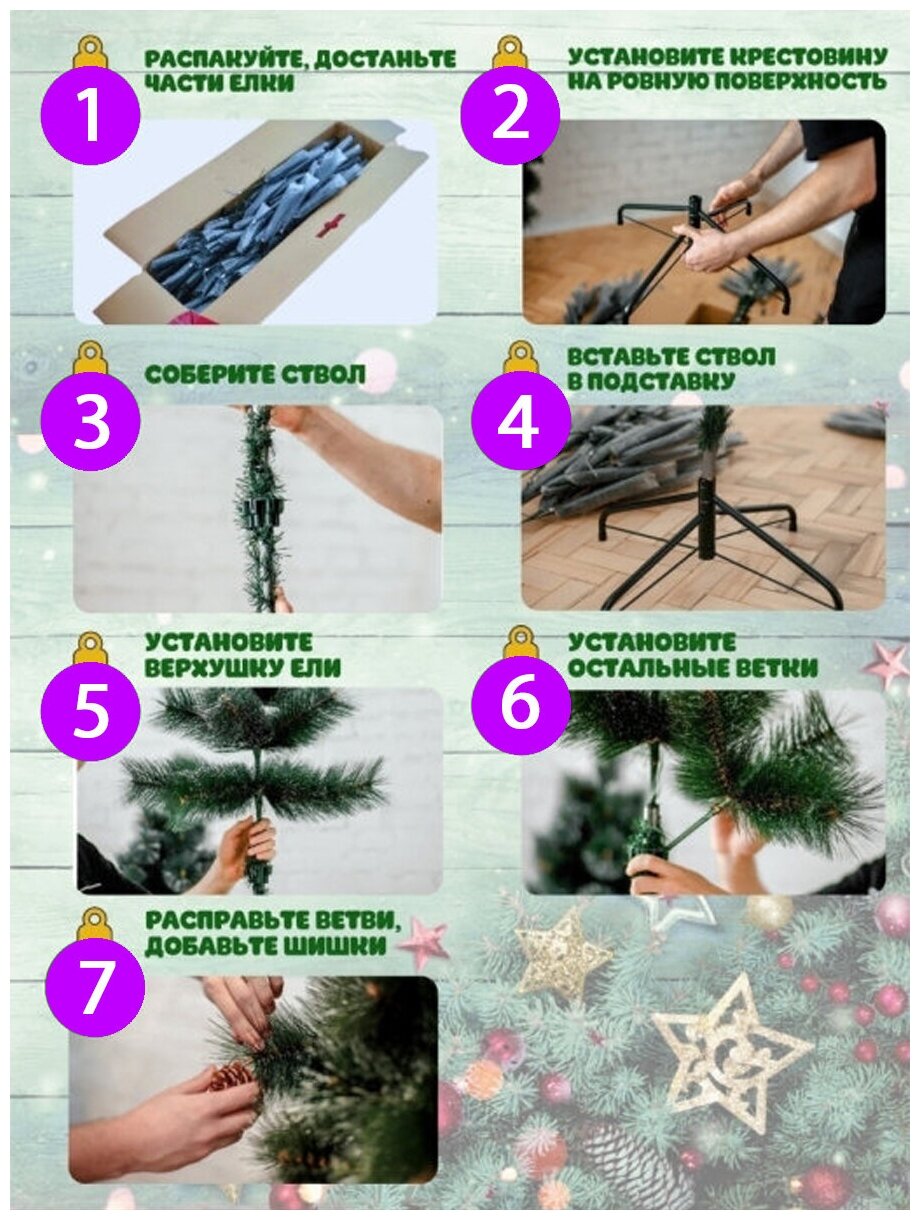 1
РАСПАКУЙТЕ, ДОСТАНЬТЕ ЧАСТИ ЕЛКИ

2
УСТАНОВИТЕ КРЕСТОВИНУ НА РОВНУЮ ПОВЕРХНОСТЬ

3
СОБЕРИТЕ СТВОЛ

4
ВСТАВЬТЕ СТВОЛ В ПОДСТАВКУ

5
УСТАНОВИТЕ ВЕРХУШКУ ЕЛИ

6
УСТАНОВИТЕ ОСТАЛЬНЫЕ ВЕТКИ

7
РАСПРАВЬТЕ ВЕТВИ, ДОБАВЬТЕ ШИШКИ