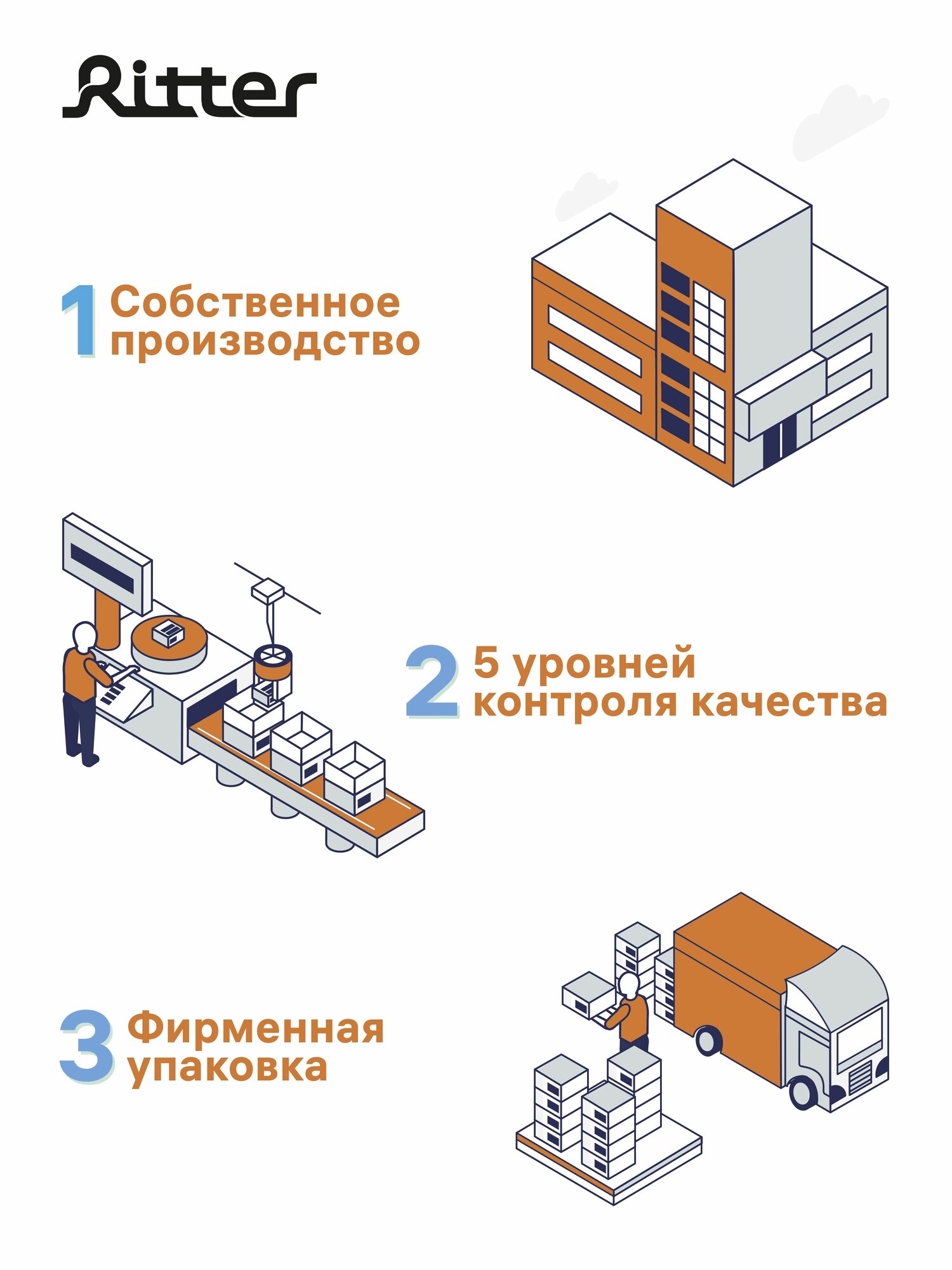 Ritter

1 Собственное производство

2 5 уровней контроля качества

3 Фирменная упаковка