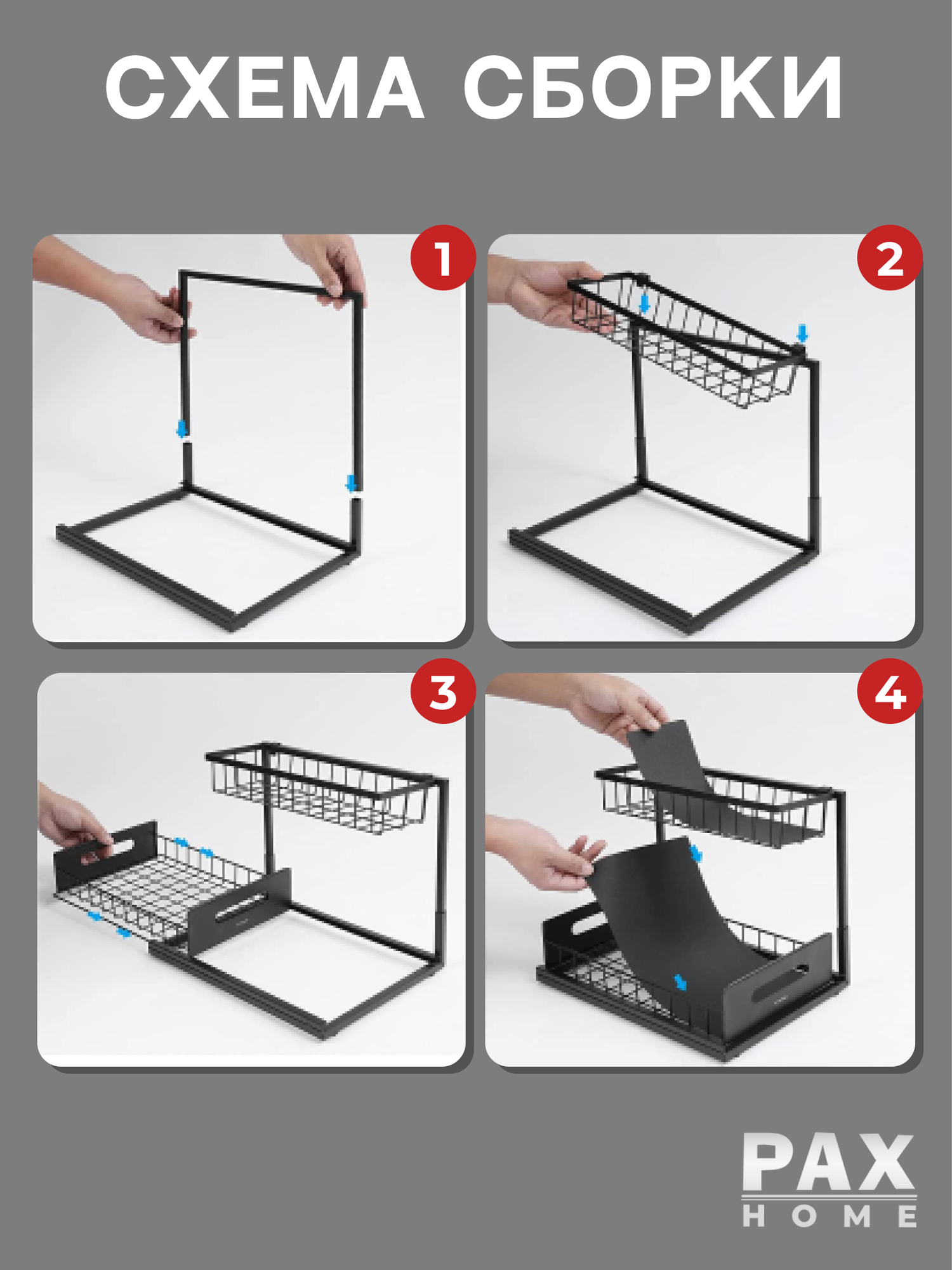 СХЕМА СБОРКИ

1

2

3

4

PAX
HOME