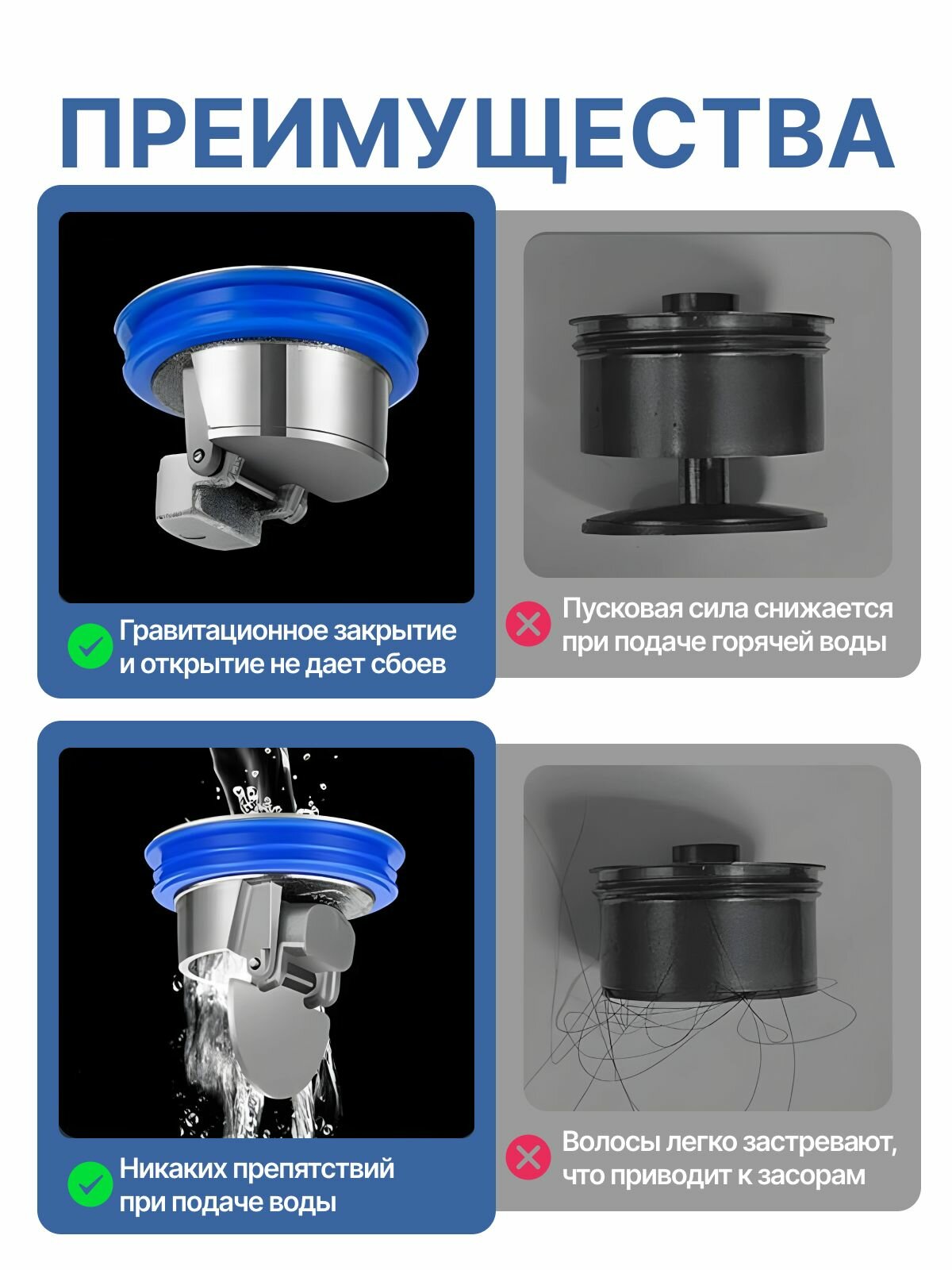 ПРЕИМУЩЕСТВА

Гравитационное закрытие и открытие не дает сбоев

Пусковая сила снижается при подаче горячей воды

Никаких препятствий при подаче воды

Волосы легко застревают, что приводит к засорам