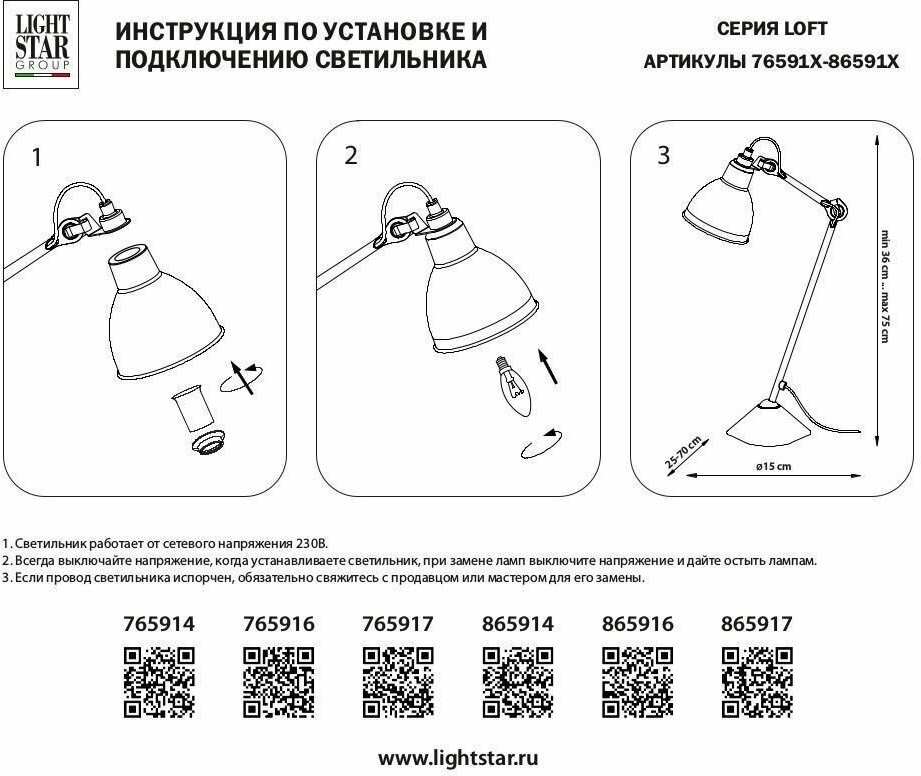 LIGHT STAR GROUP

ИНСТРУКЦИЯ ПО УСТАНОВКЕ И ПОДКЛЮЧЕНИЮ СВЕТИЛЬНИКА

СЕРИЯ LOFT
АРТИКУЛЫ 76591X-86591X

1

2

3

min 36 cm ... max 75 cm

25-70 cm

ø15 cm

1. Светильник работает от сетевого напряжения 230В.
2. Всегда выключайте напряжение, когда устанавливаете светильник, при замене ламп выключите напряжение и дайте остыть лампам.
3. Если провод светильника испорчен, обязательно свяжитесь с продавцом или мастером для его замены.

765914 765916 765917 865914 865916 865917

www.lightstar.ru