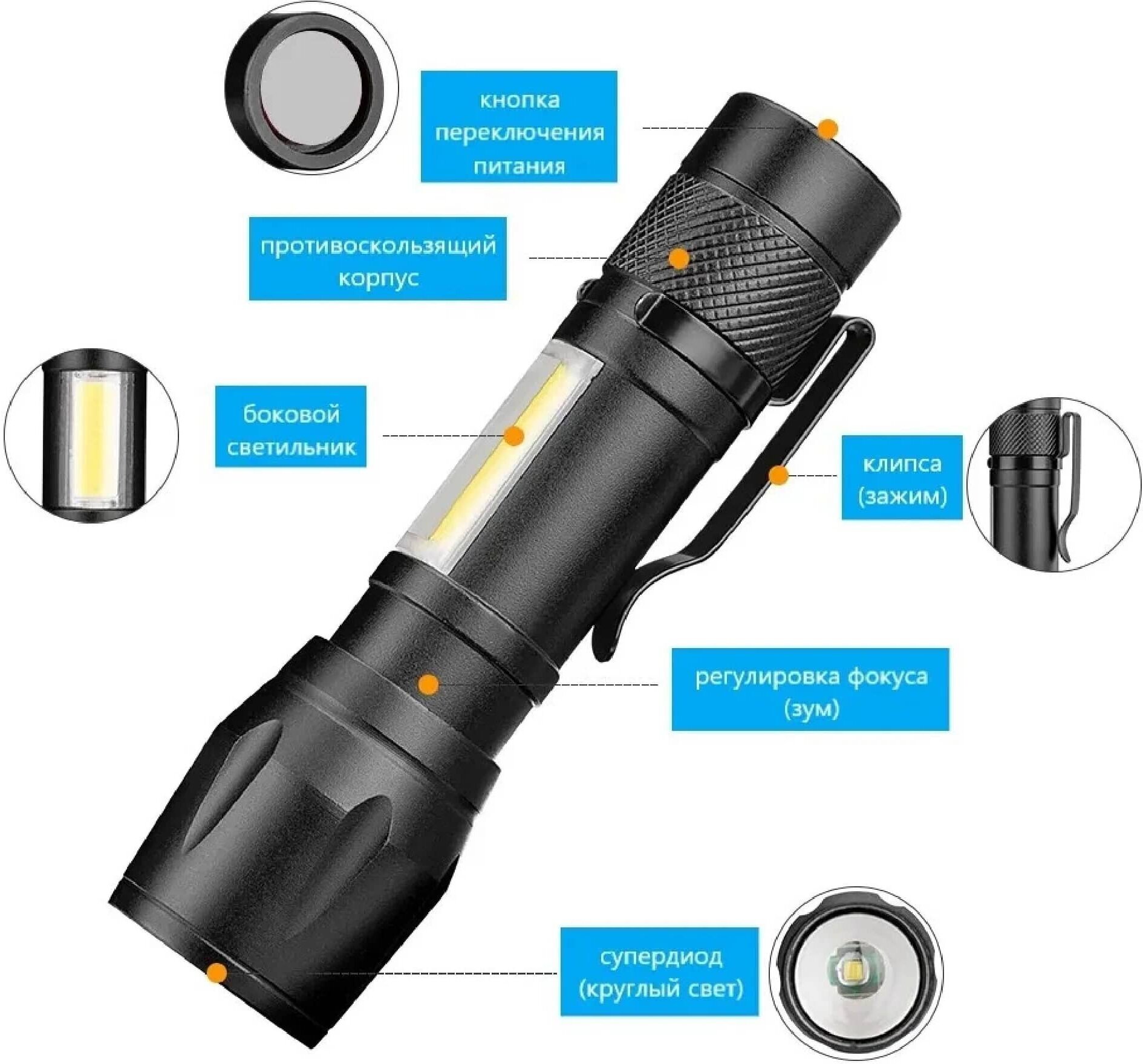 кнопка переключения питания

противоскользящий корпус

боковой светильник

клипса (зажим)

регулировка фокуса (зум)

супердиод (круглый свет)