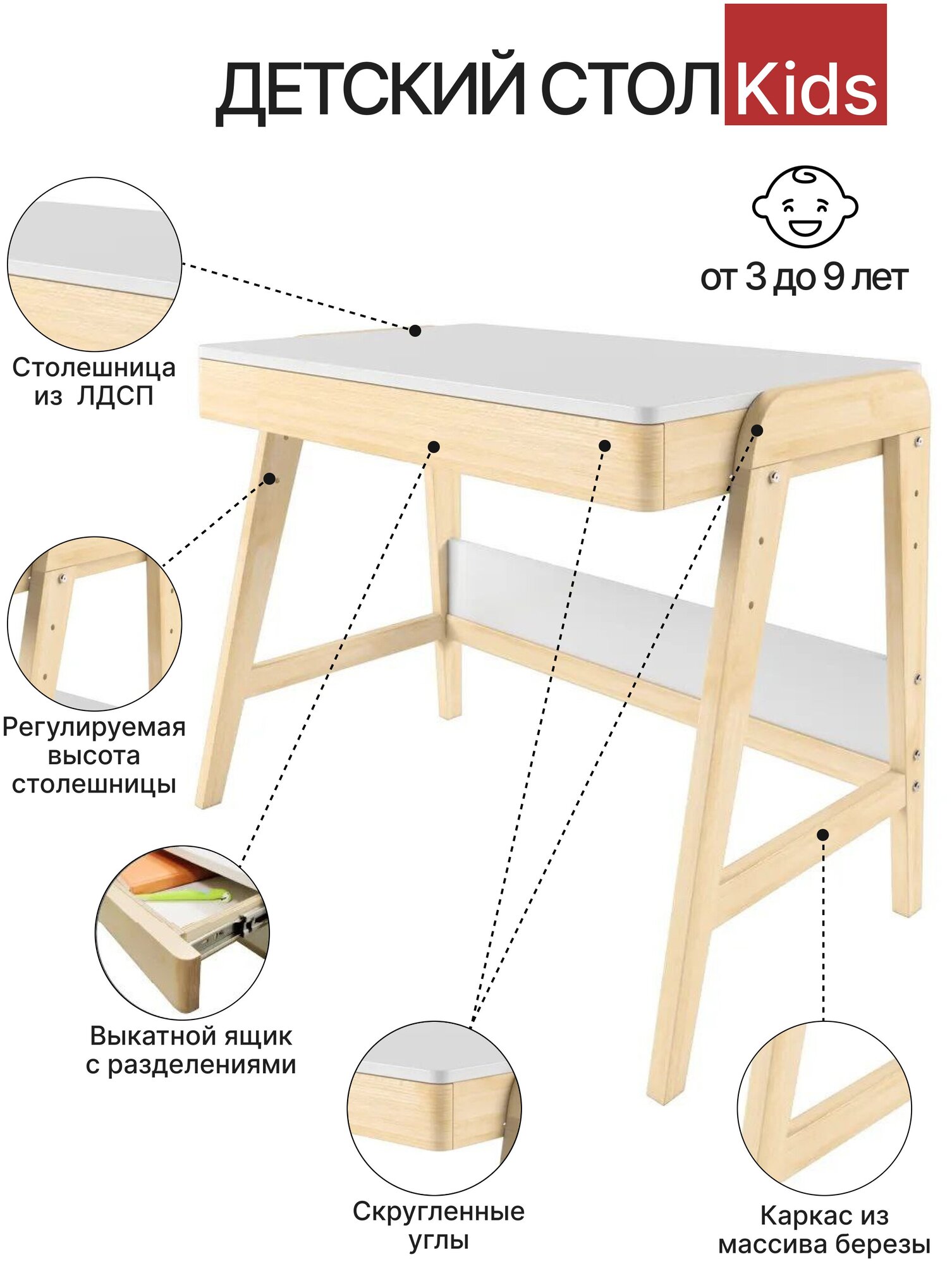 ДЕТСКИЙ СТОЛ Kids

от 3 до 9 лет

Столешница из ЛДСП

Регулируемая высота столешницы

Выкатной ящик с разделениями

Скругленные углы

Каркас из массива березы