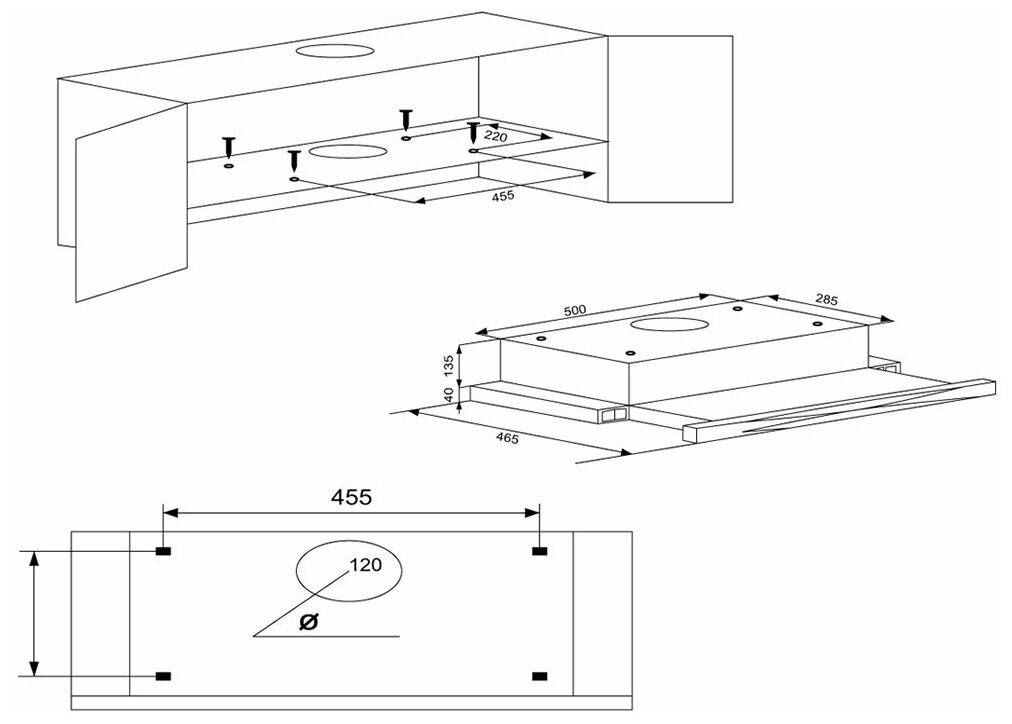 220
455

500
285
135
40
465

455
120
Ø