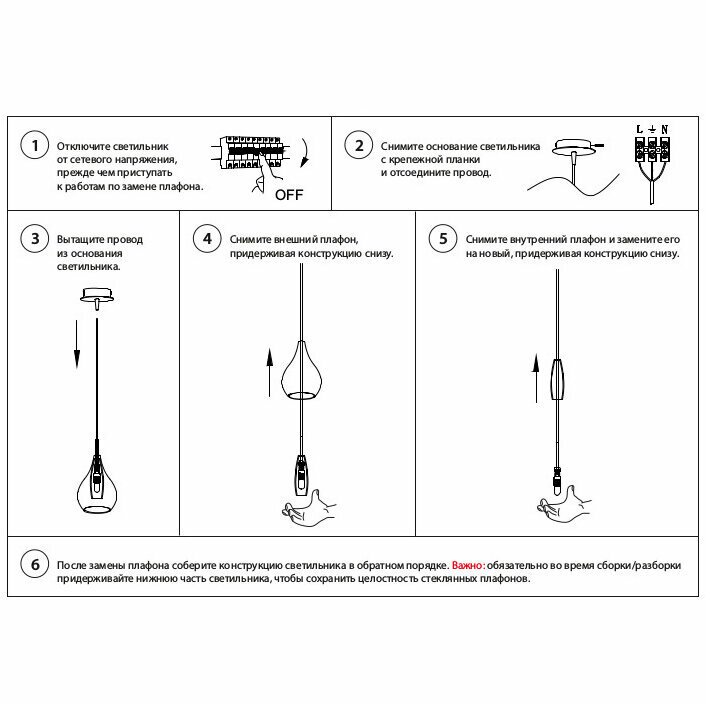 1 Отключите светильник от сетевого напряжения, прежде чем приступать к работам по замене плафона.

OFF

2 Снимите основание светильника с крепежной планки и отсоедините провод.

L ⏚ N

3 Вытащите провод из основания светильника.

4 Снимите внешний плафон, придерживая конструкцию снизу.

5 Снимите внутренний плафон и замените его на новый, придерживая конструкцию снизу.

6 После замены плафона соберите конструкцию светильника в обратном порядке. Важно: обязательно во время сборки/разборки придерживайте нижнюю часть светильника, чтобы сохранить целостность стеклянных плафонов.