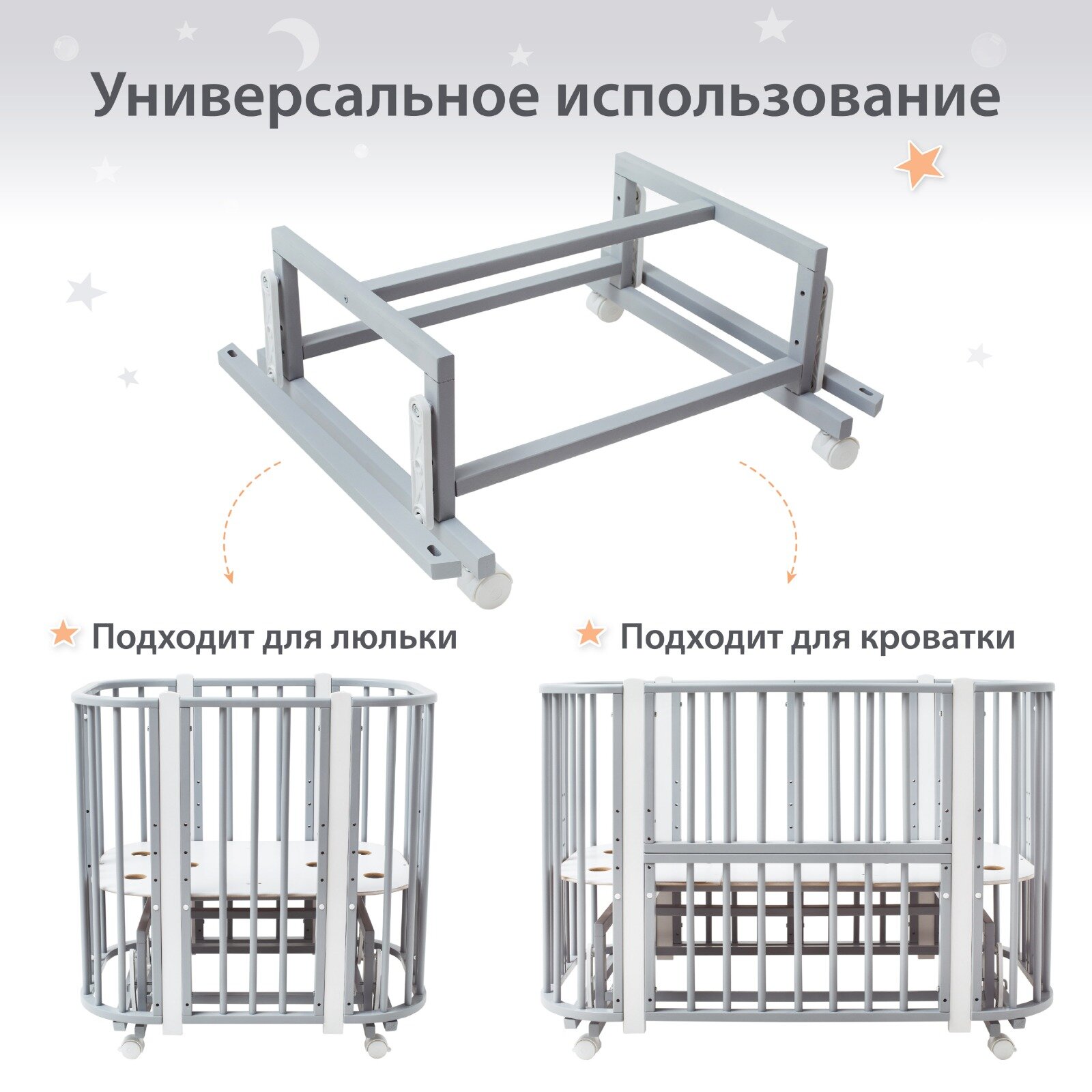 Универсальное использование

Подходит для люльки

Подходит для кроватки