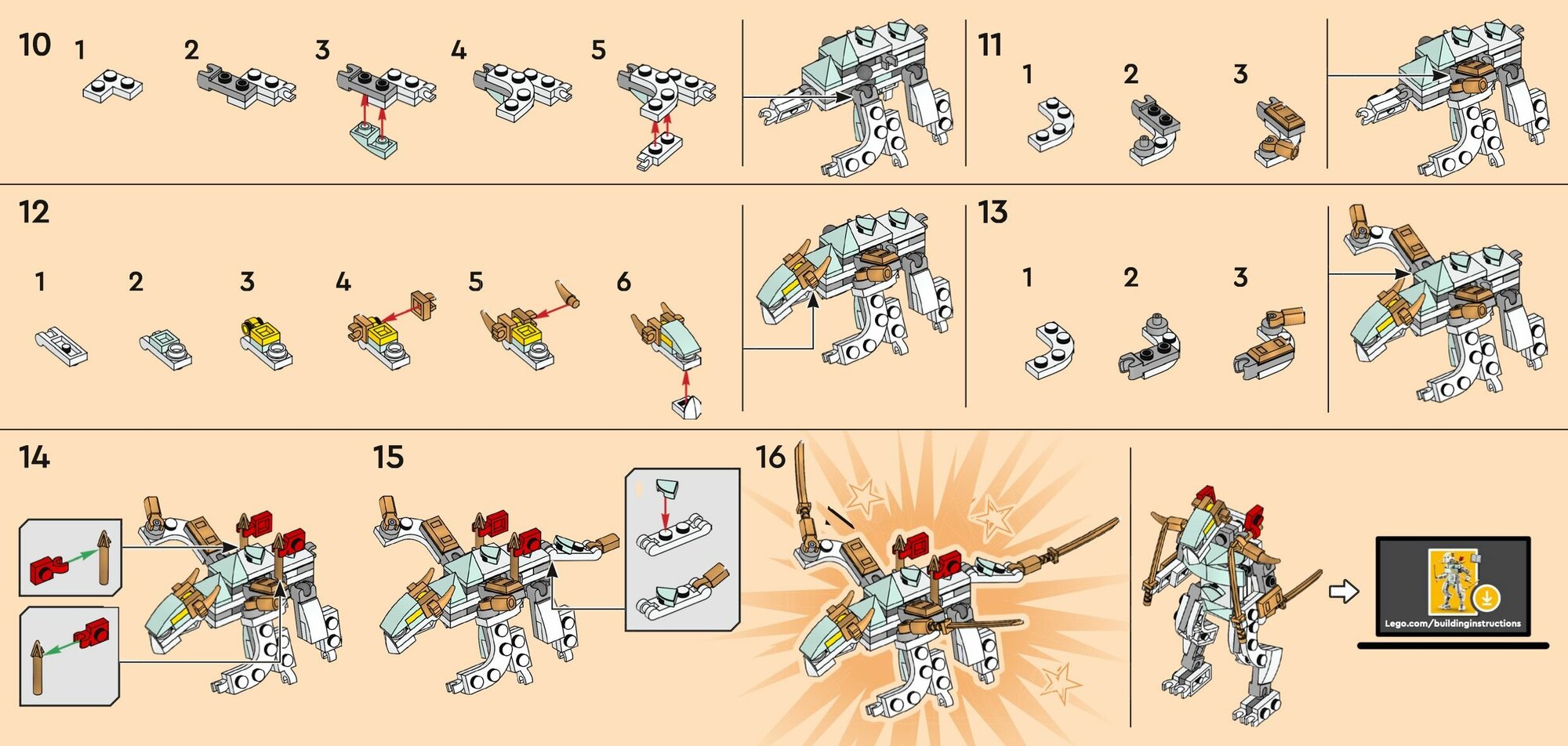 10 1 2 3 4 5

11 1 2 3

12 1 2 3 4 5 6

13 1 2 3

14

15

16

Lego.com/buildinginstructions