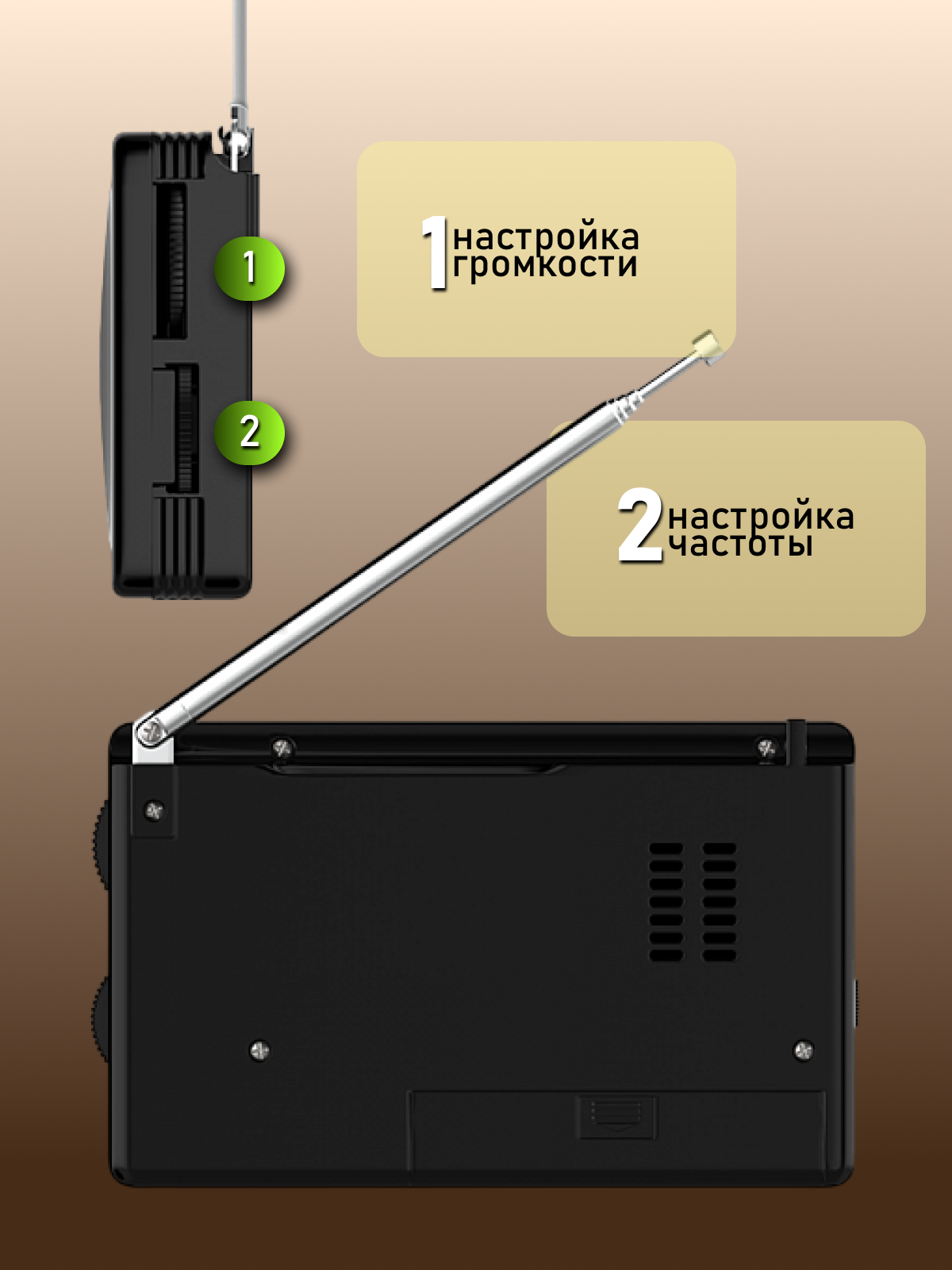 1

2

1 настройка громкости

2 настройка частоты