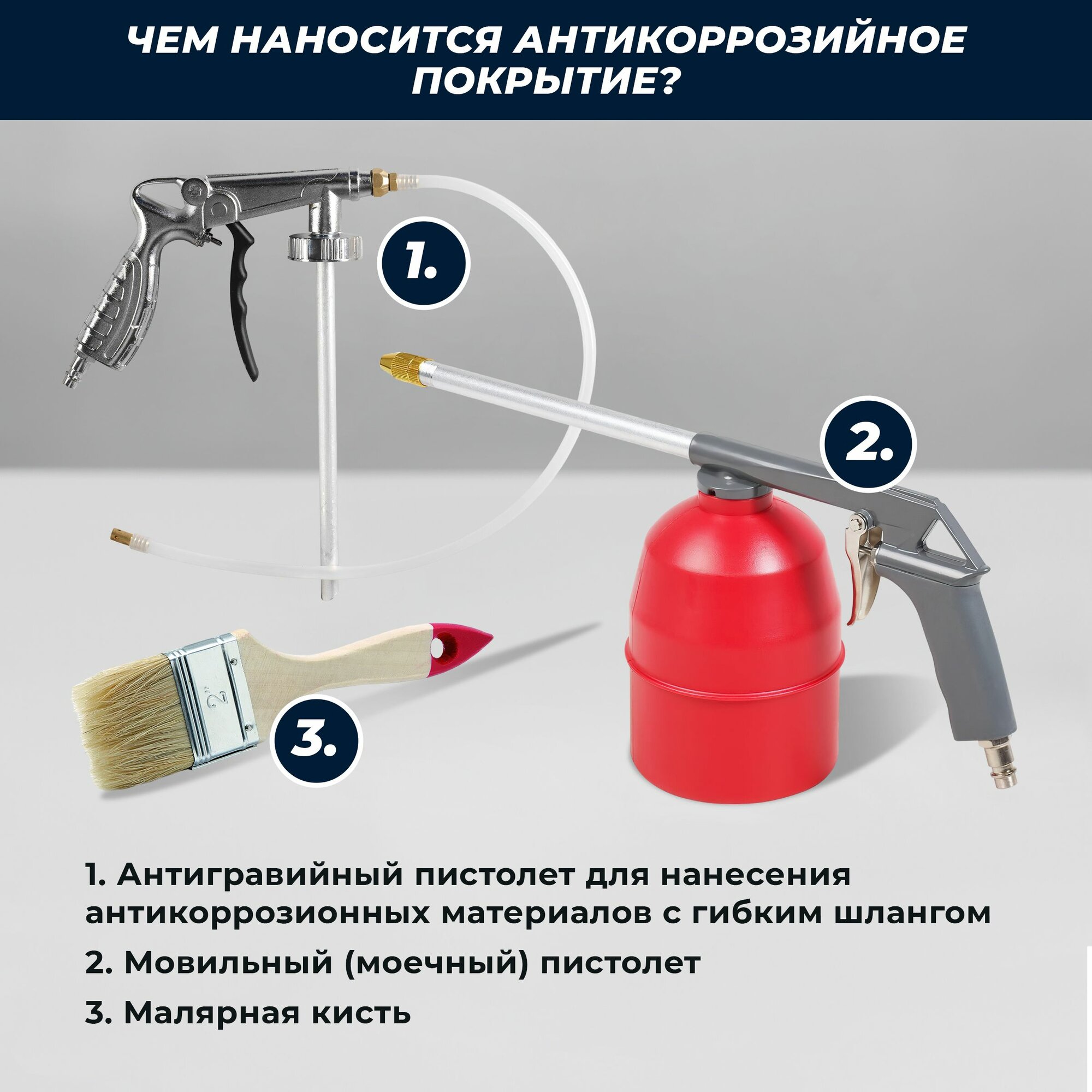 ЧЕМ НАНОСИТСЯ АНТИКОРРОЗИЙНОЕ ПОКРЫТИЕ?

1.

2.

2"

3.

1. Антигравийный пистолет для нанесения антикоррозионных материалов с гибким шлангом

2. Мовильный (моечный) пистолет

3. Малярная кисть