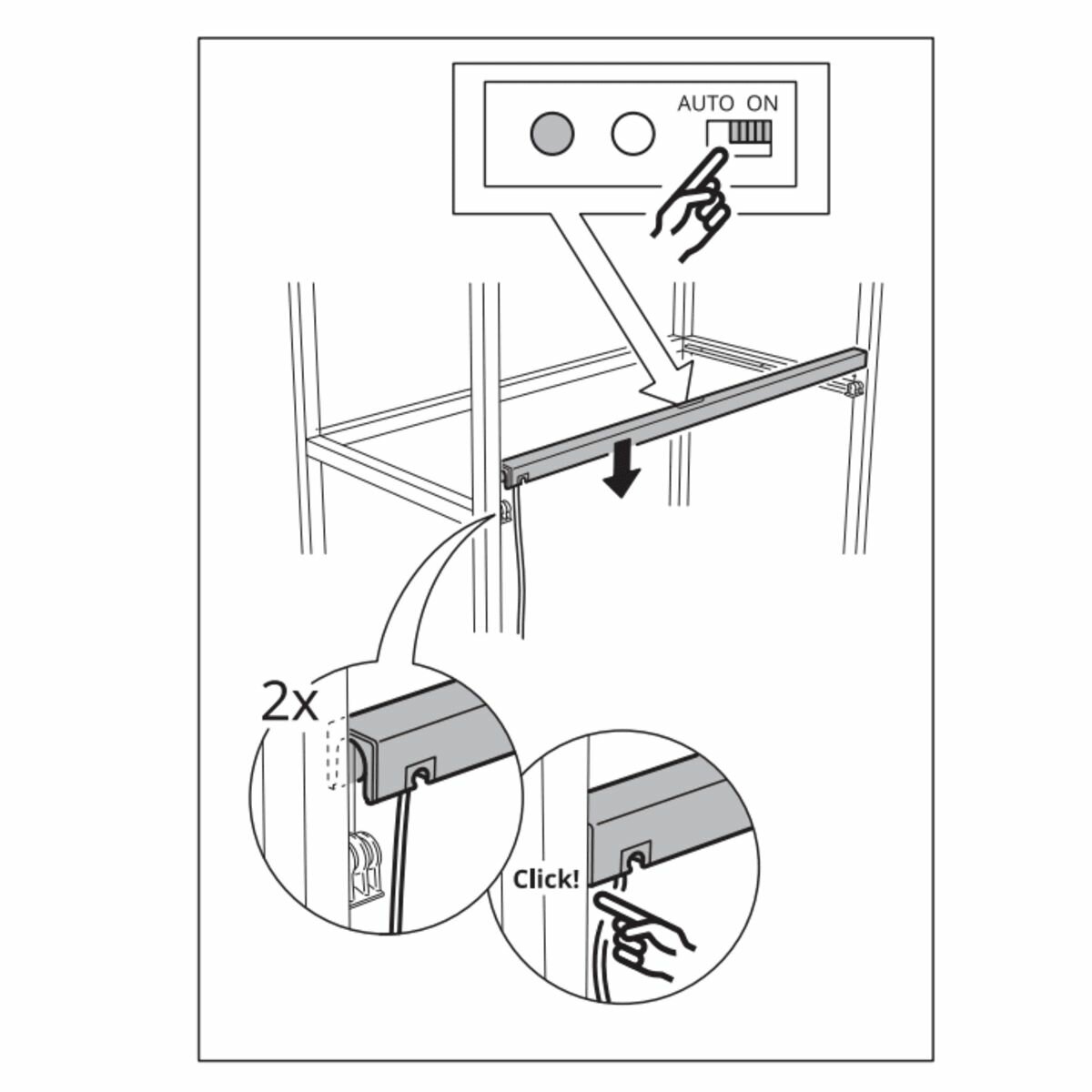 AUTO ON

2x

Click!