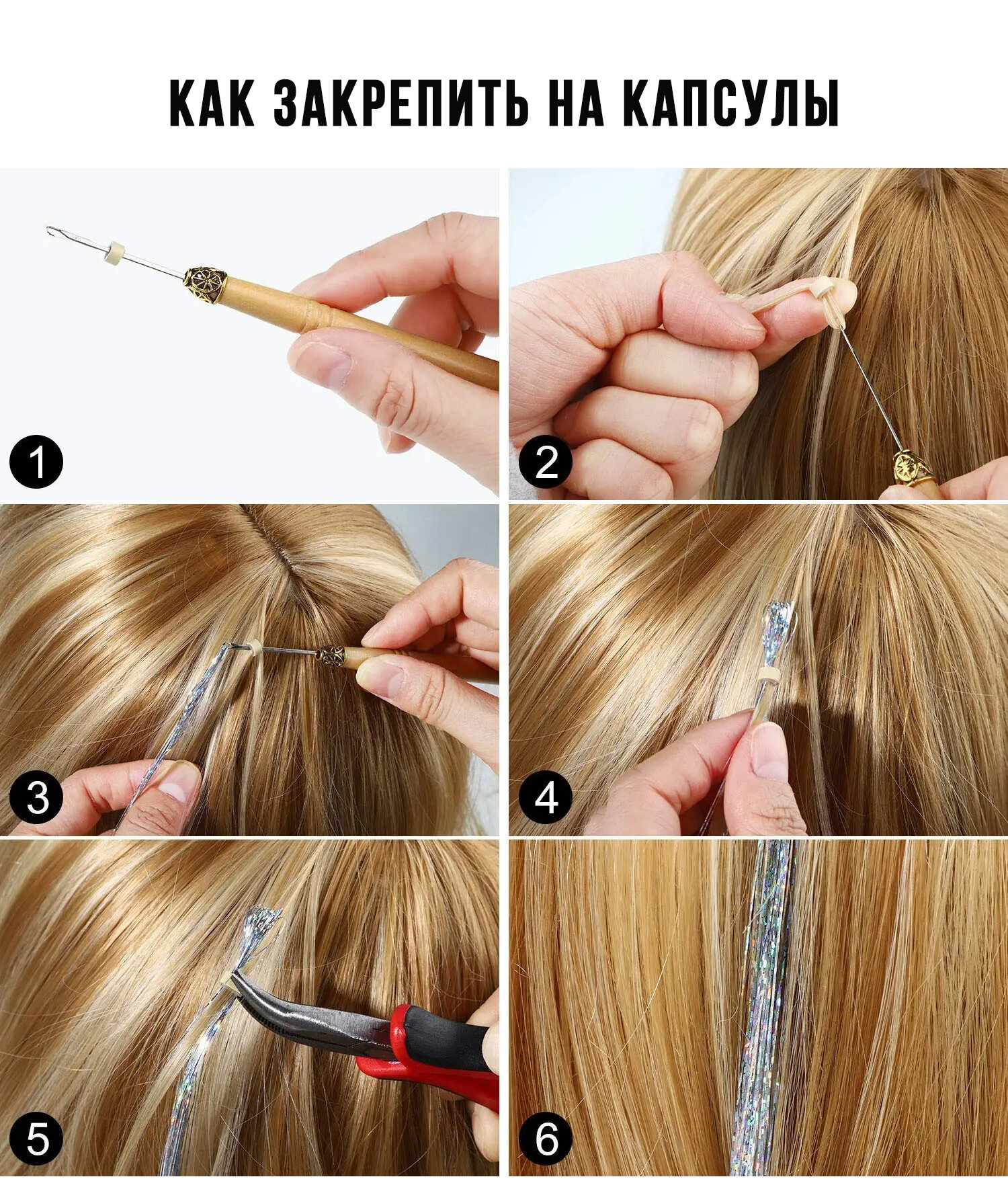 КАК ЗАКРЕПИТЬ НА КАПСУЛЫ

1

2

3

4

5

6