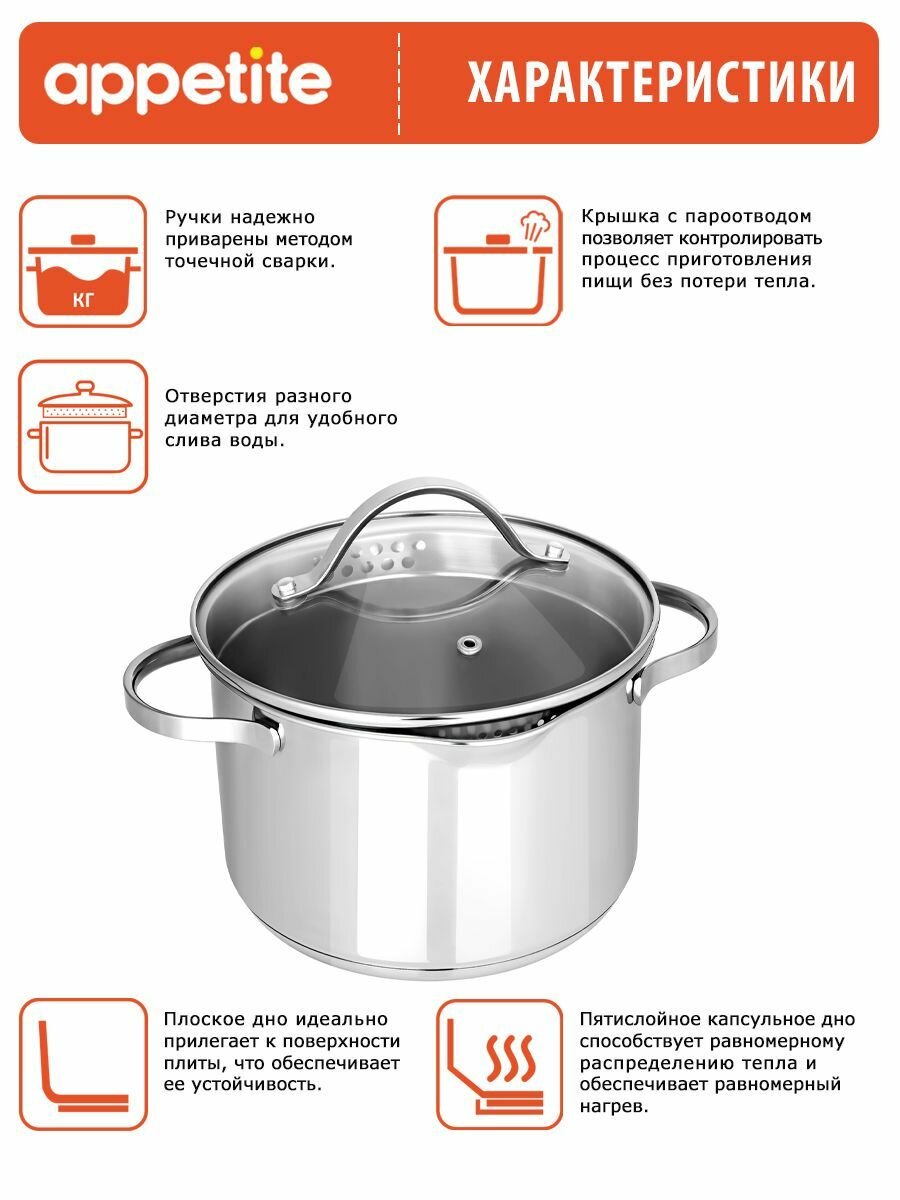 appetite

ХАРАКТЕРИСТИКИ

КГ

Ручки надежно приварены методом точечной сварки.

Крышка с пароотводом позволяет контролировать процесс приготовления пищи без потери тепла.

Отверстия разного диаметра для удобного слива воды.

Плоское дно идеально прилегает к поверхности плиты, что обеспечивает ее устойчивость.

Пятислойное капсульное дно способствует равномерному распределению тепла и обеспечивает равномерный нагрев.