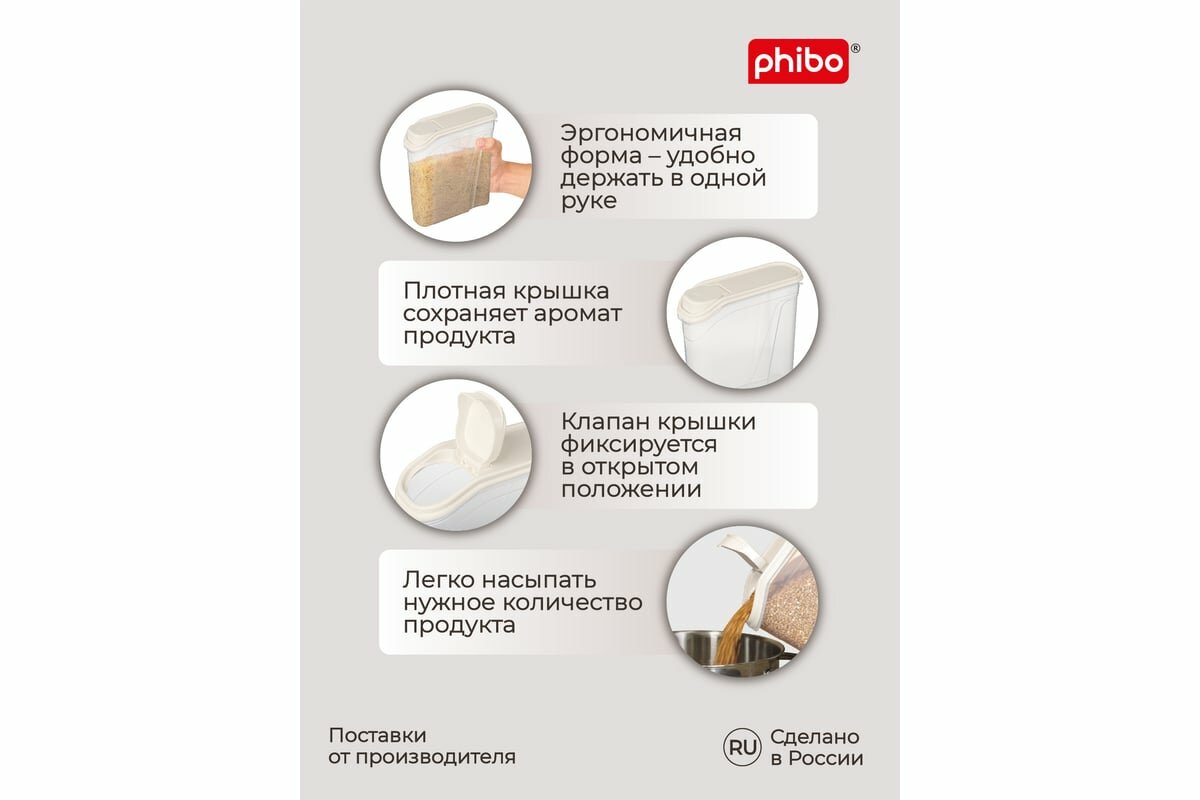 phibo®

Эргономичная форма – удобно держать в одной руке

Плотная крышка сохраняет аромат продукта

Клапан крышки фиксируется в открытом положении

Легко насыпать нужное количество продукта

Поставки от производителя

RU Сделано в России