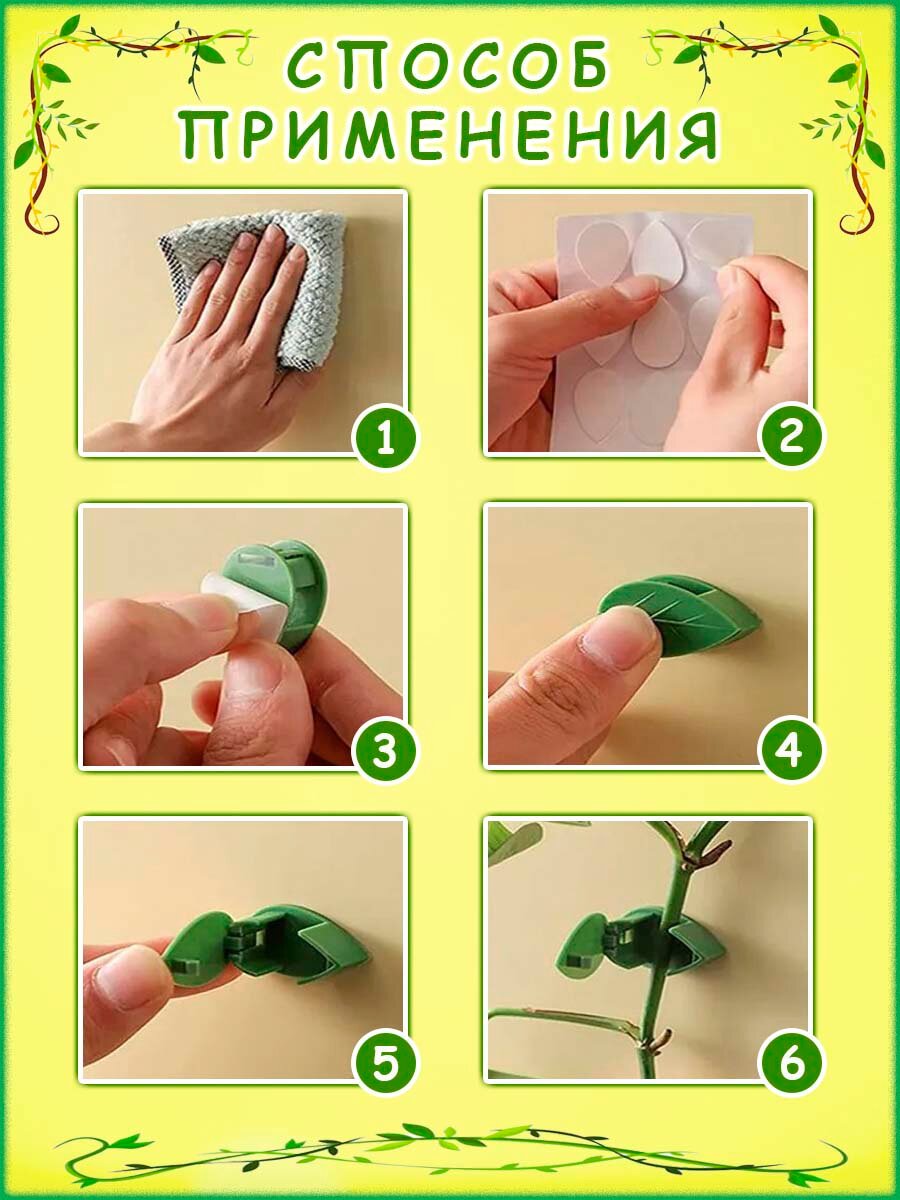 СПОСОБ ПРИМЕНЕНИЯ

1

2

3

4

5

6