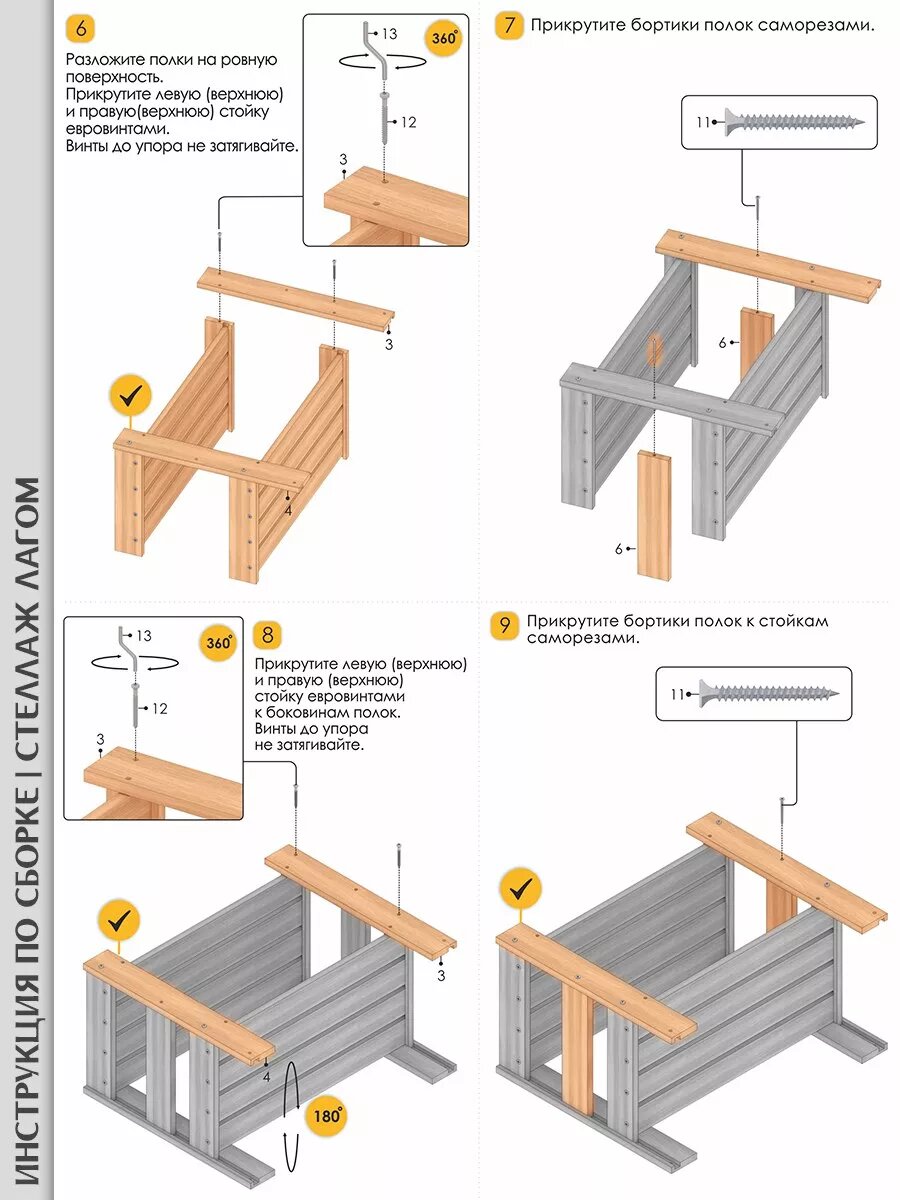 ИНСТРУКЦИЯ ПО СБОРКЕ | СТЕЛЛАЖ ЛАГОМ

6

Разложите полки на ровную поверхность.
Прикрутите левую (верхнюю) и правую(верхнюю) стойку евровинтами.
Винты до упора не затягивайте.

13
360°
12
3
3
4

7 Прикрутите бортики полок саморезами.

11
6
6

13
360°
12
3

8

Прикрутите левую (верхнюю) и правую (верхнюю) стойку евровинтами к боковинам полок.
Винты до упора не затягивайте.

3
4
180°

9 Прикрутите бортики полок к стойкам саморезами.

11