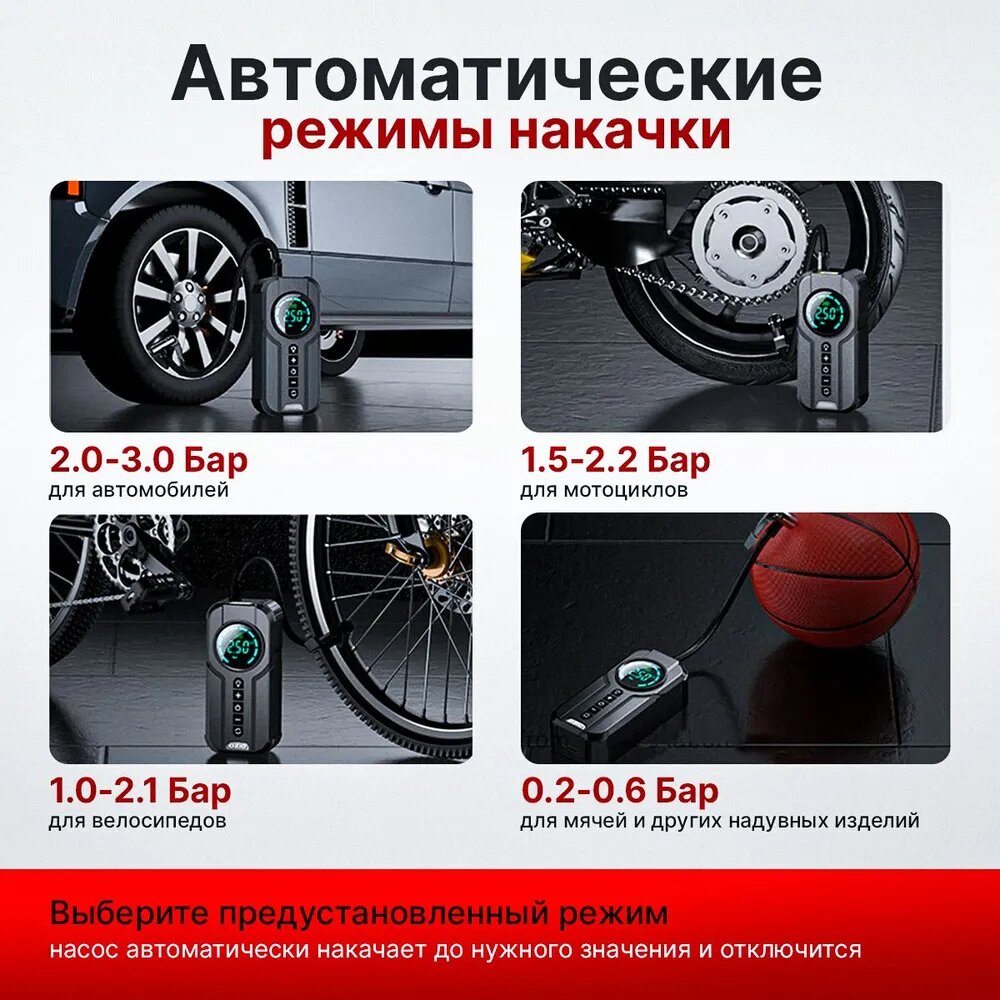 Автоматические
режимы накачки

250

2.0-3.0 Бар
для автомобилей

250

1.5-2.2 Бар
для мотоциклов

250

1.0-2.1 Бар
для велосипедов

250

0.2-0.6 Бар
для мячей и других надувных изделий

Выберите предустановленный режим
насос автоматически накачает до нужного значения и отключится