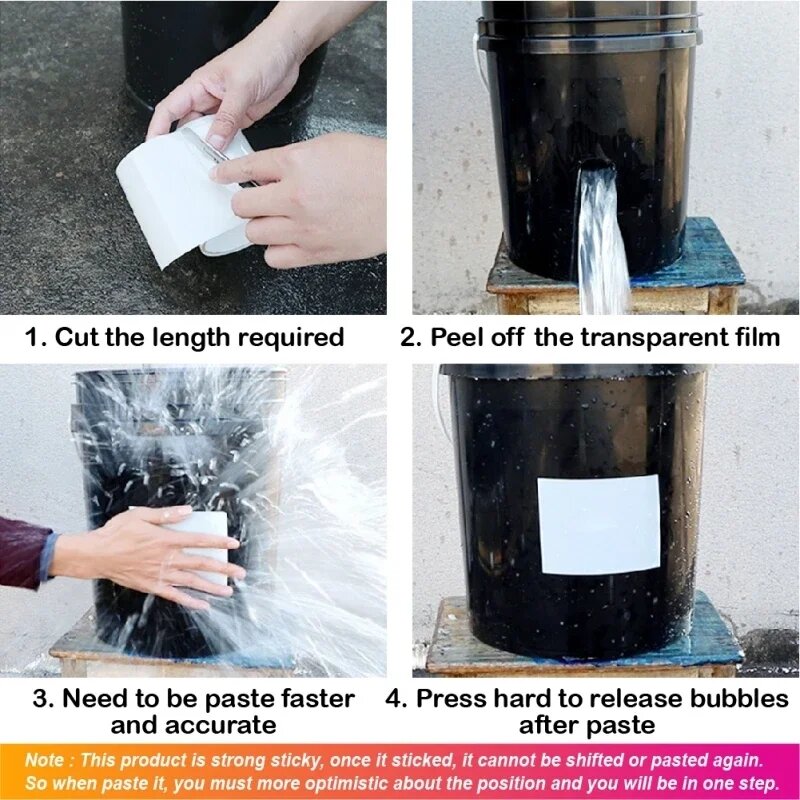 1. Cut the length required

2. Peel off the transparent film

3. Need to be paste faster and accurate

4. Press hard to release bubbles after paste

Note : This product is strong sticky, once it sticked, it cannot be shifted or pasted again. So when paste it, you must more optimistic about the position and you will be in one step.