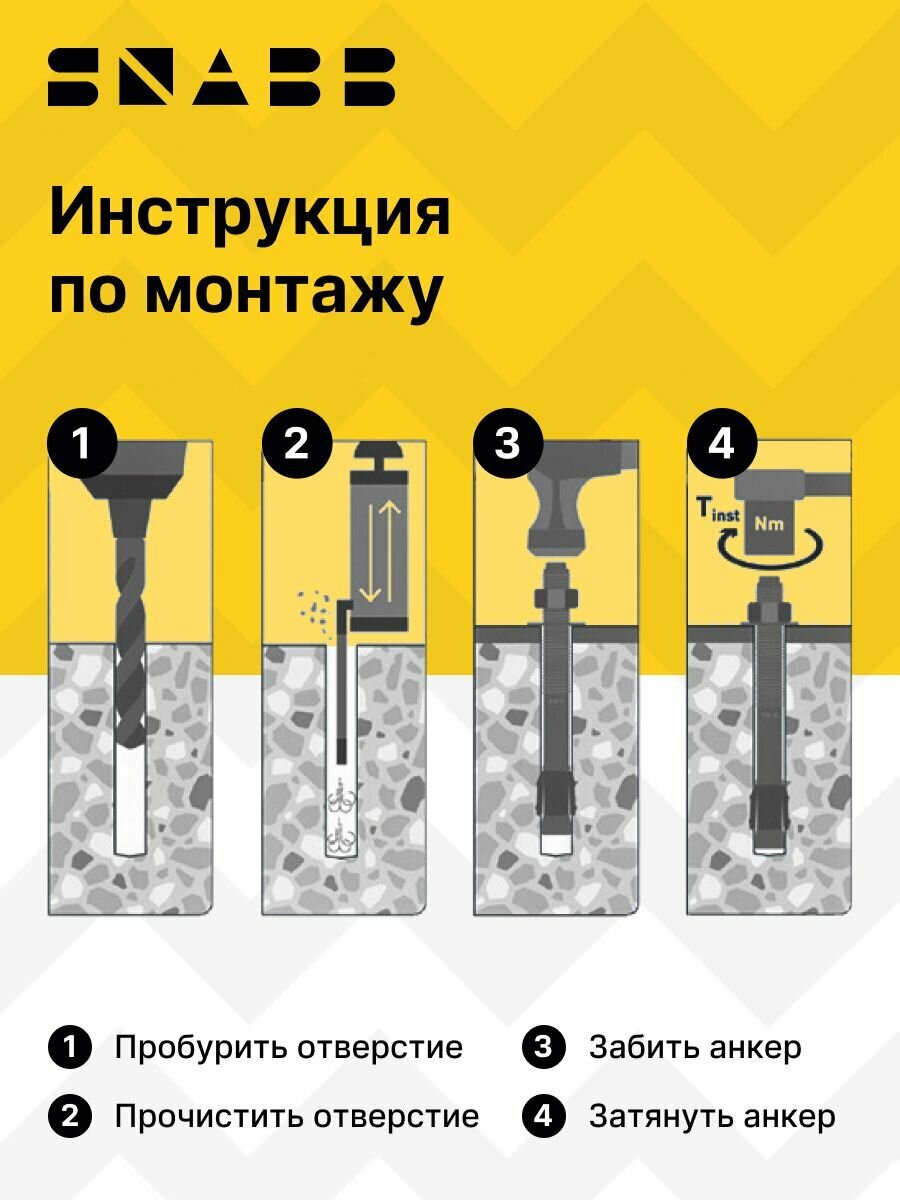 SNABB

Инструкция по монтажу

1

2

3

4

$T_{inst}$ Nm

1 Пробурить отверстие

2 Прочистить отверстие

3 Забить анкер

4 Затянуть анкер