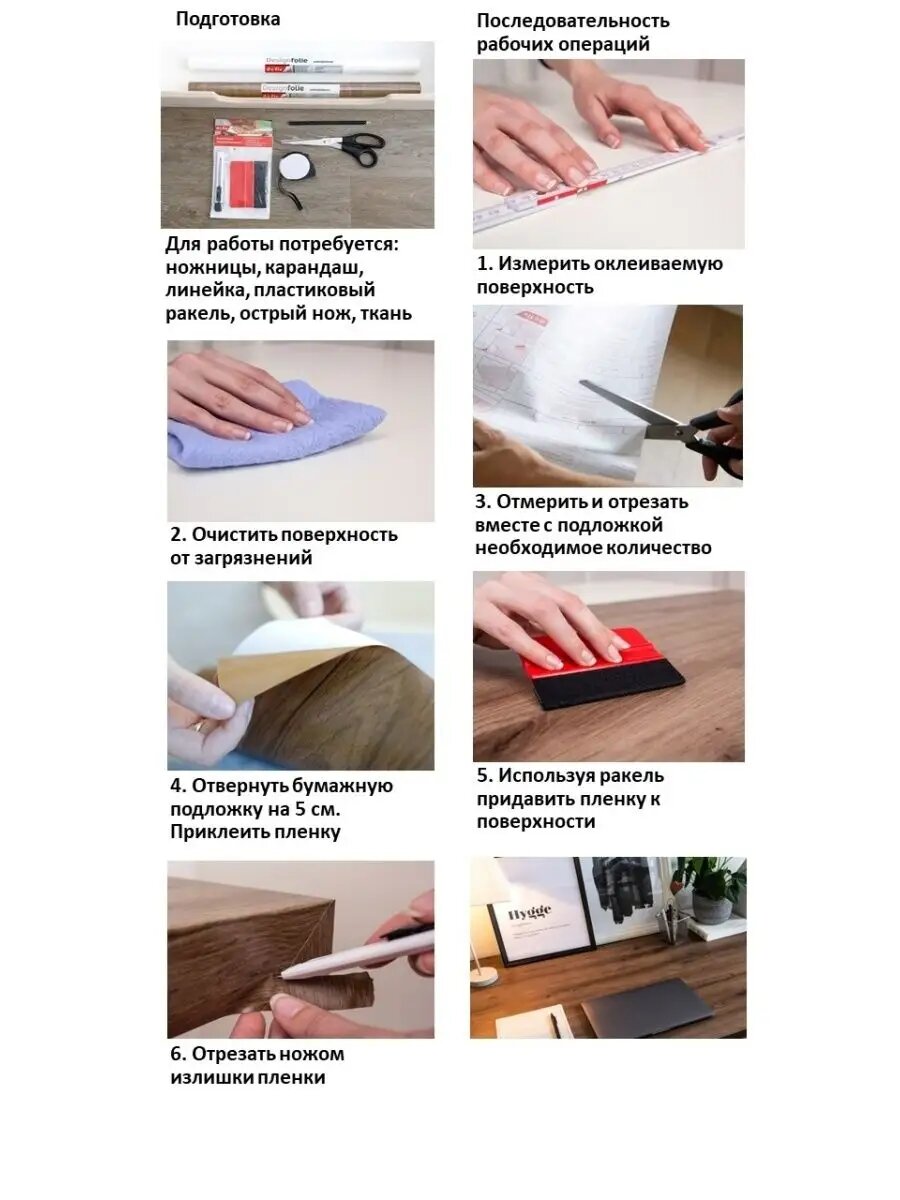 Подготовка

Designfolie

Designfolie

Для работы потребуется: ножницы, карандаш, линейка, пластиковый ракель, острый нож, ткань

2. Очистить поверхность от загрязнений

4. Отвернуть бумажную подложку на 5 см. Приклеить пленку

6. Отрезать ножом излишки пленки

Последовательность рабочих операций

1. Измерить оклеиваемую поверхность

3. Отмерить и отрезать вместе с подложкой необходимое количество

5. Используя ракель придавить пленку к поверхности

Hygge