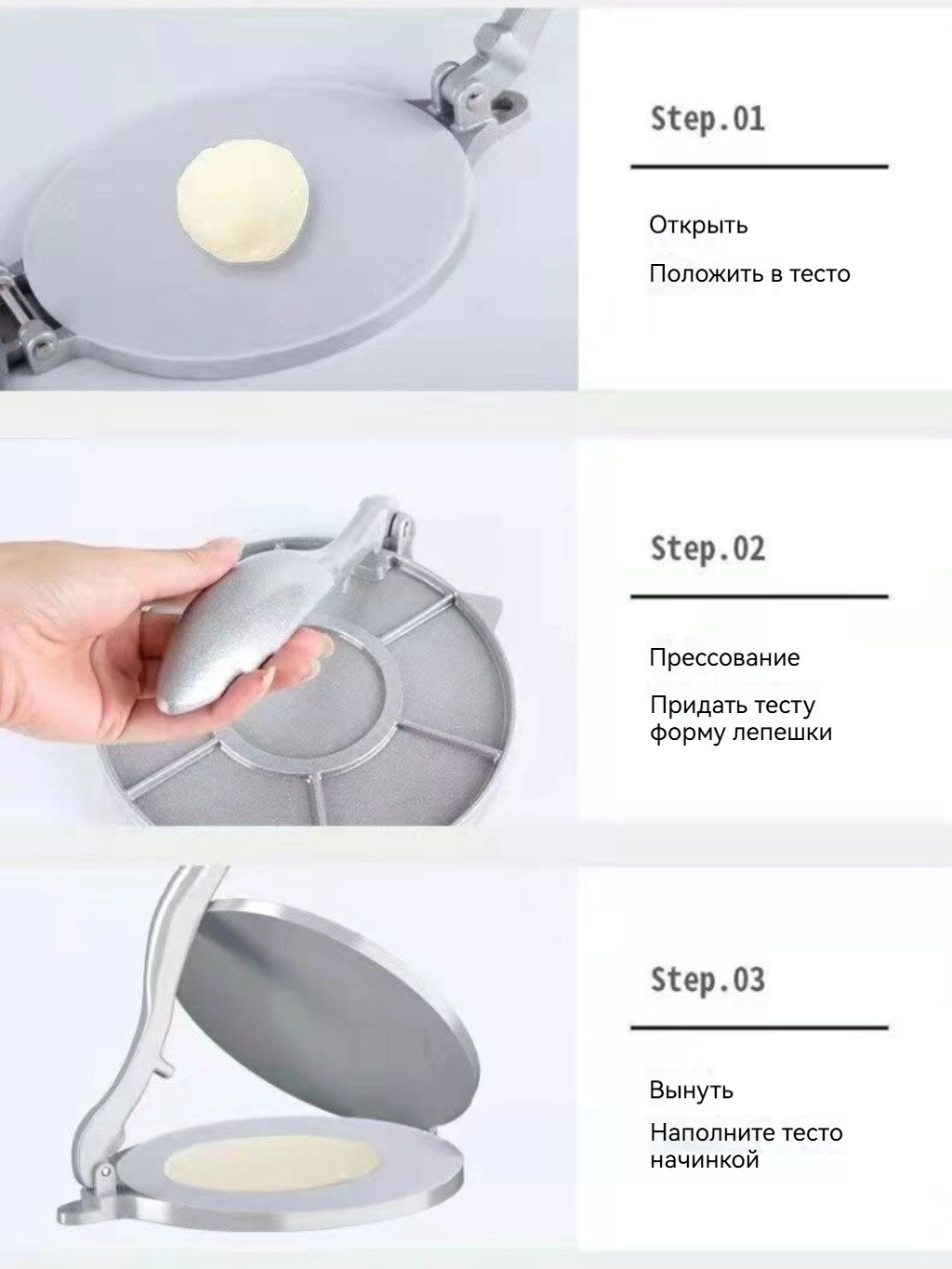 Step.01

Открыть

Положить в тесто

Step.02

Прессование

Придать тесту форму лепешки

Step.03

Вынуть

Наполните тесто начинкой