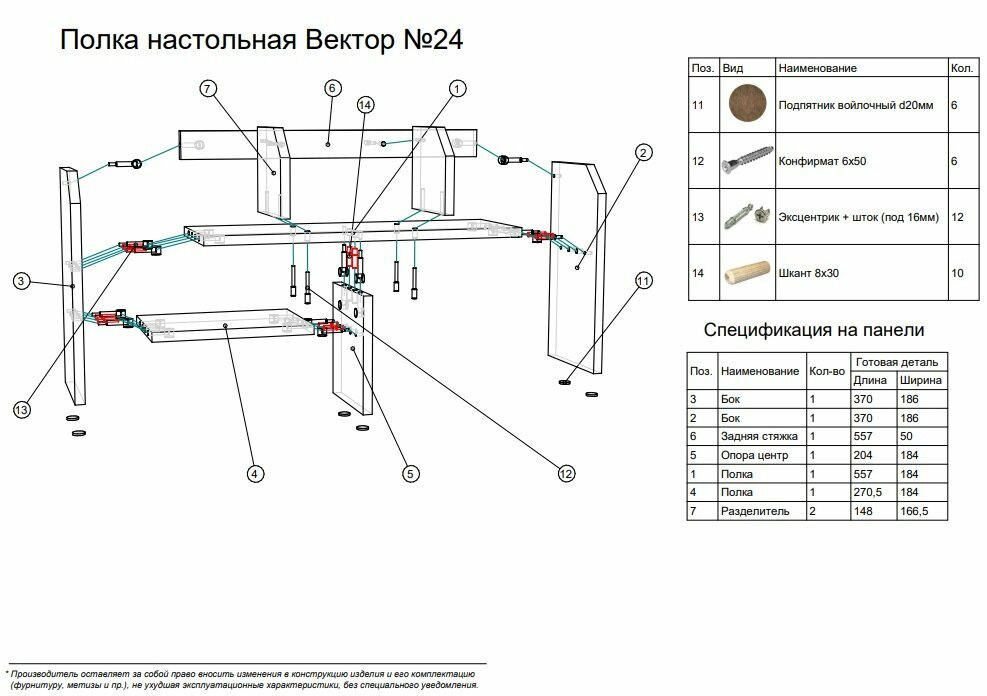 Полка настольная Вектор №24

7
6
14
1
2
3
11
13
4
5
12

| Поз. | Вид | Наименование | Кол. |
|---|---|---|---|
| 11 | | Подпятник войлочный d20мм | 6 |
| 12 | | Конфирмат 6х50 | 6 |
| 13 | | Эксцентрик + шток (под 16мм) | 12 |
| 14 | | Шкант 8х30 | 10 |

Спецификация на панели

| Поз. | Наименование | Кол-во | Готовая деталь Длина | Готовая деталь Ширина |
|---|---|---|---|---|
| 3 | Бок | 1 | 370 | 186 |
| 2 | Бок | 1 | 370 | 186 |
| 6 | Задняя стяжка | 1 | 557 | 50 |
| 5 | Опора центр | 1 | 204 | 184 |
| 1 | Полка | 1 | 557 | 184 |
| 4 | Полка | 1 | 270,5 | 184 |
| 7 | Разделитель | 2 | 148 | 166,5 |

* Производитель оставляет за собой право вносить изменения в конструкцию изделия и его комплектацию (фурнитуру, метизы и пр.), не ухудшая эксплуатационные характеристики, без специального уведомления.