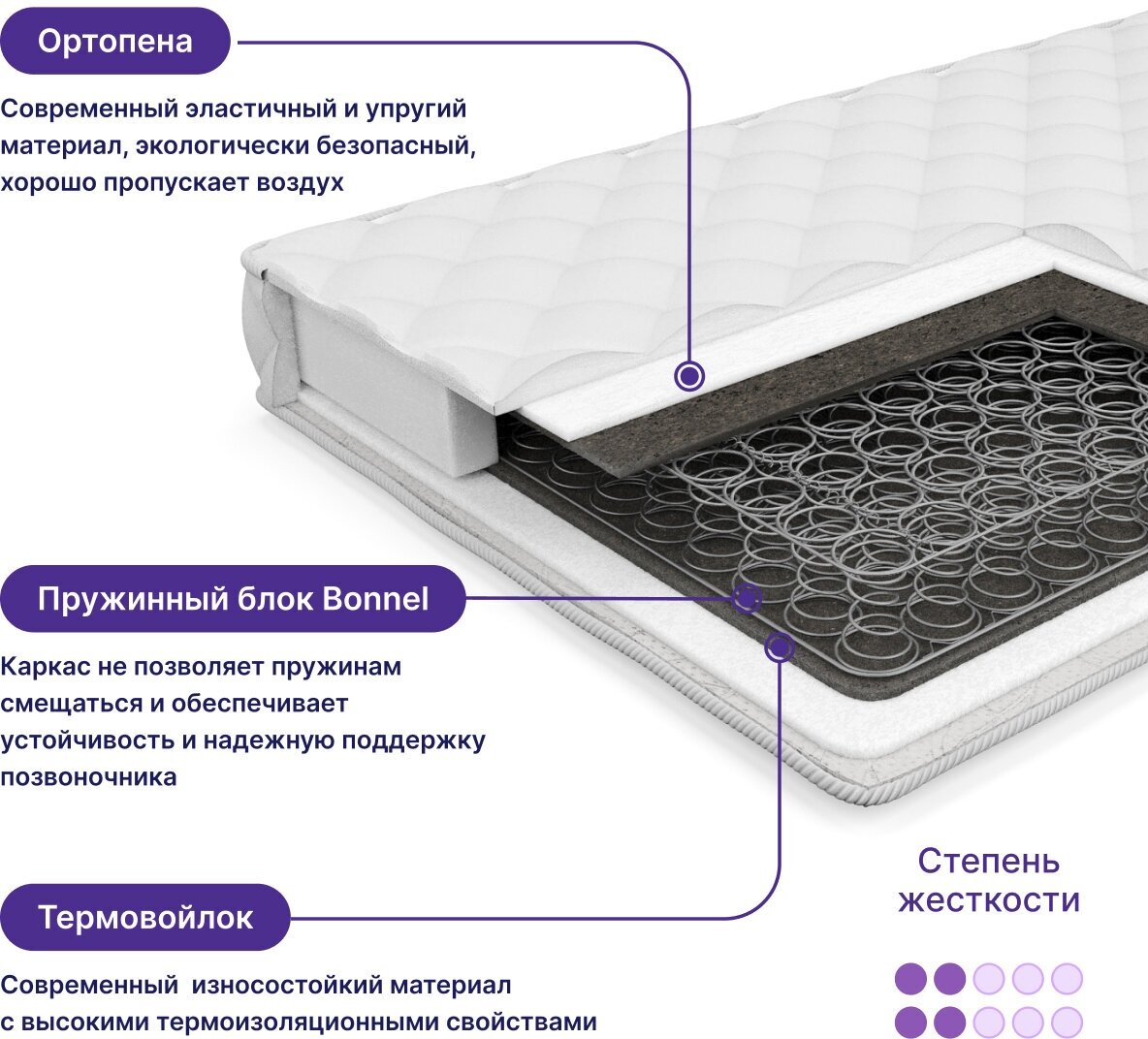 Ортопена

Современный эластичный и упругий материал, экологически безопасный, хорошо пропускает воздух

Пружинный блок Bonnel

Каркас не позволяет пружинам смещаться и обеспечивает устойчивость и надежную поддержку позвоночника

Термовойлок

Современный износостойкий материал с высокими термоизоляционными свойствами

Степень жесткости