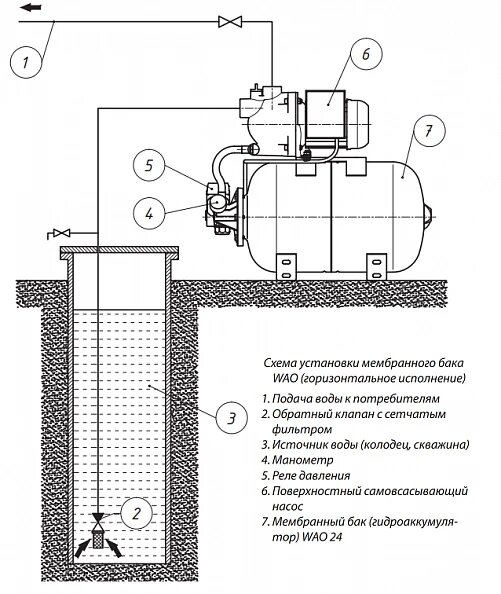 1

6

7

5

4

3

2

Схема установки мембранного бака WAO (горизонтальное исполнение)

1. Подача воды к потребителям
2. Обратный клапан с сетчатым фильтром
3. Источник воды (колодец, скважина)
4. Манометр
5. Реле давления
6. Поверхностный самовсасывающий насос
7. Мембранный бак (гидроаккумулятор) WAO 24