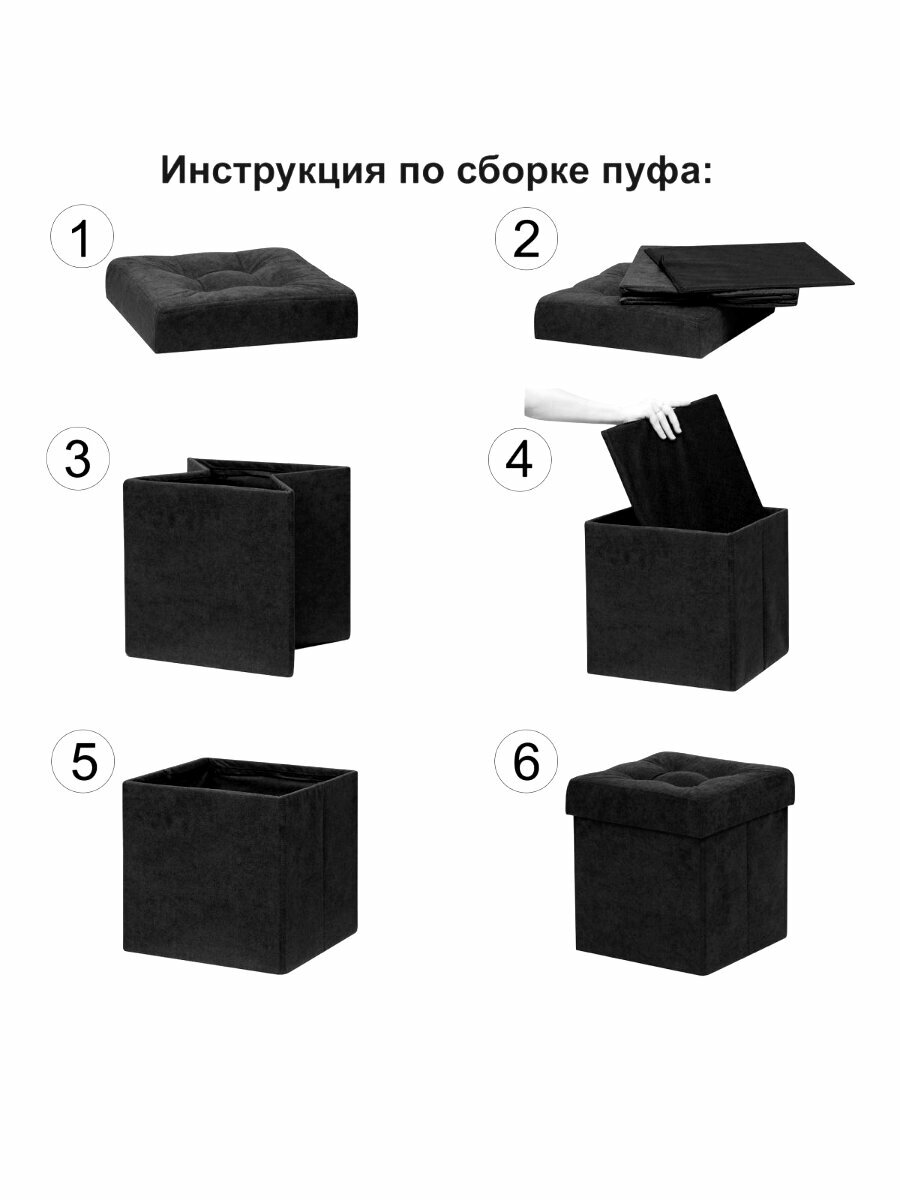 Инструкция по сборке пуфа:

1

2

3

4

5

6