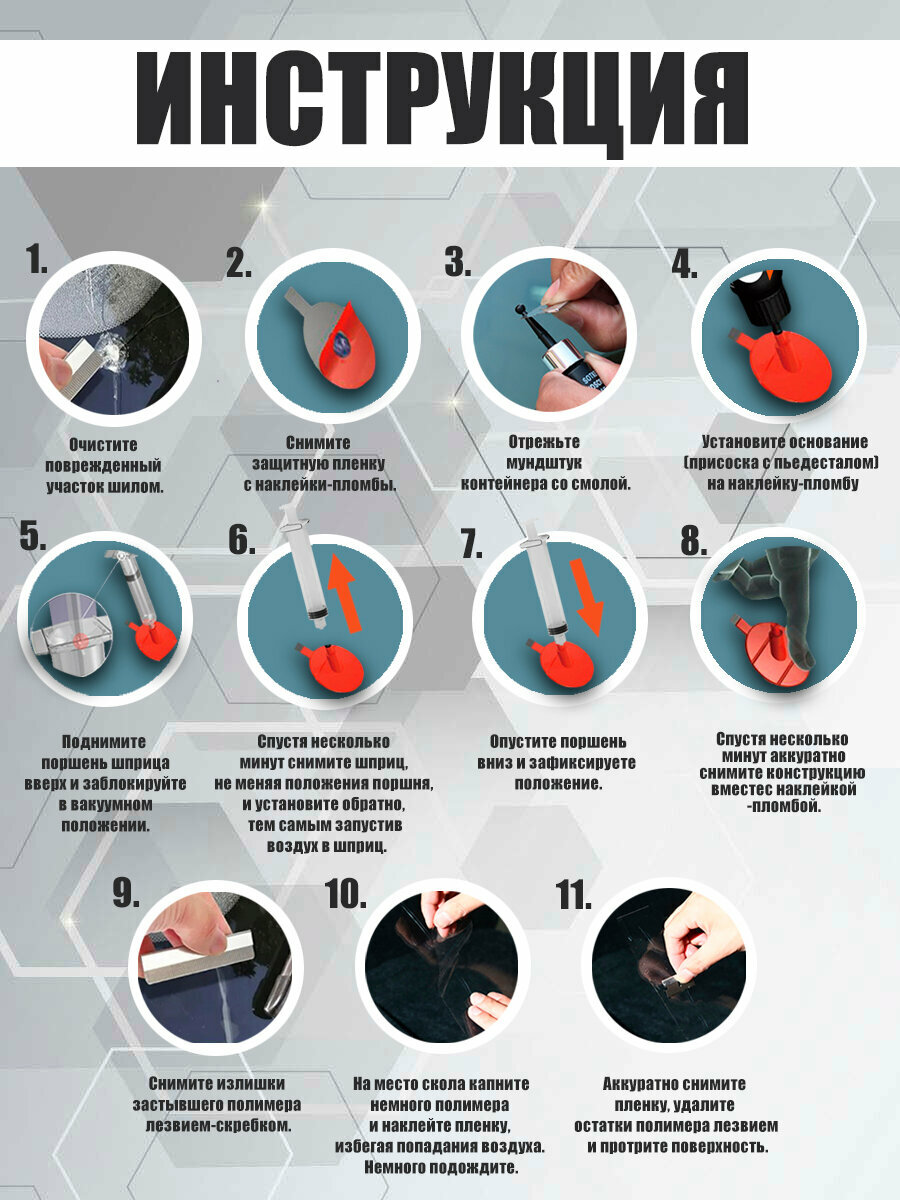 ИНСТРУКЦИЯ

1.

Очистите поврежденный участок шилом.

2.

Снимите защитную пленку с наклейки-пломбы.

3.

Отрежьте мундштук контейнера со смолой.

4.

Установите основание (присоска с пьедесталом) на наклейку-пломбу

5.

Поднимите поршень шприца вверх и заблокируйте в вакуумном положении.

6.

Спустя несколько минут снимите шприц, не меняя положения поршня, и установите обратно, тем самым запустив воздух в шприц.

7.

Опустите поршень вниз и зафиксируете положение.

8.

Спустя несколько минут аккуратно снимите конструкцию вместес наклейкой -пломбой.

9.

Снимите излишки застывшего полимера лезвием-скребком.

10.

На место скола капните немного полимера и наклейте пленку, избегая попадания воздуха. Немного подождите.

11.

Аккуратно снимите пленку, удалите остатки полимера лезвием и протрите поверхность.