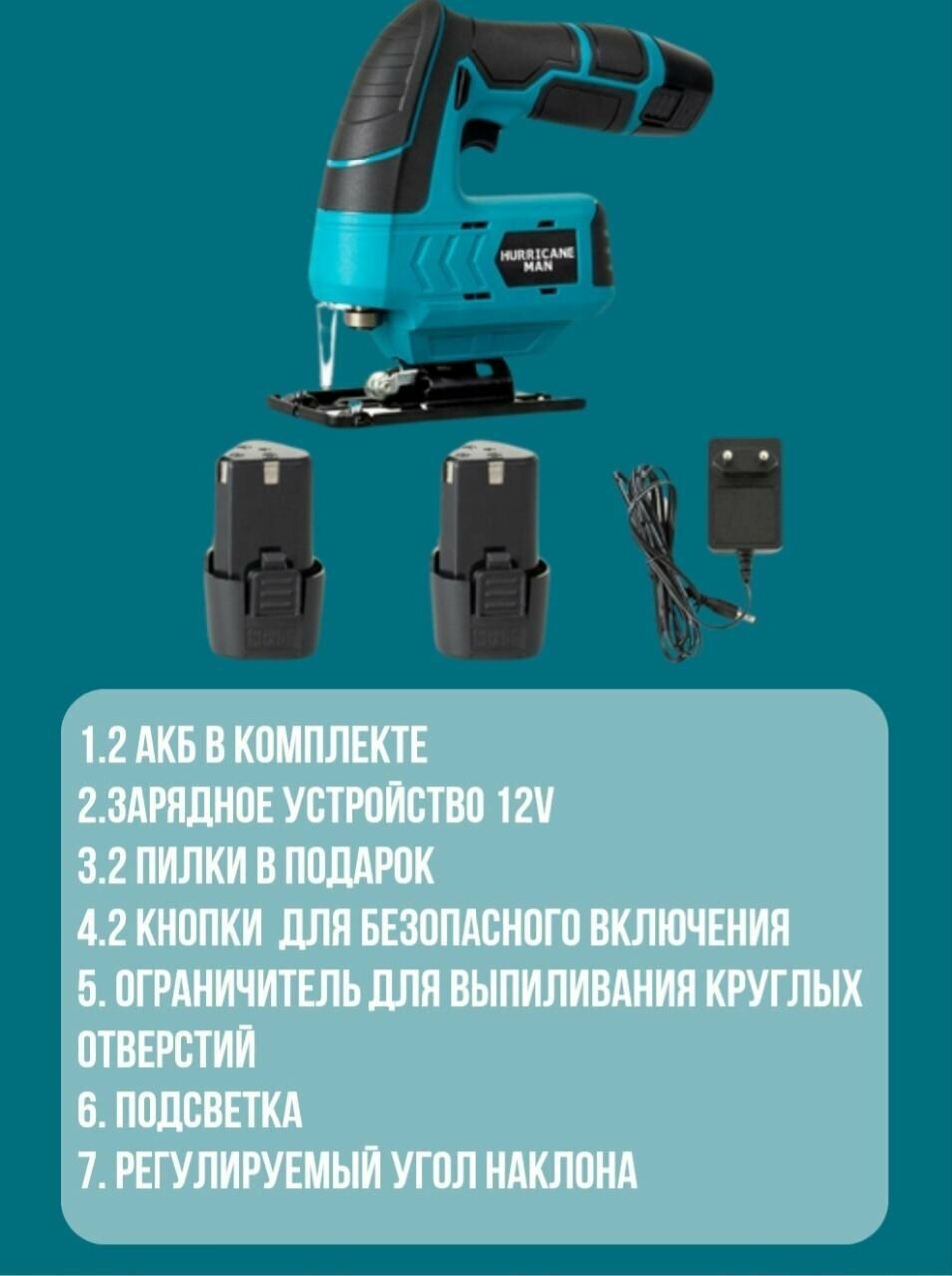 HURRICANE MAN

1.2 АКБ В КОМПЛЕКТЕ
2.ЗАРЯДНОЕ УСТРОЙСТВО 12V
3.2 ПИЛКИ В ПОДАРОК
4.2 КНОПКИ ДЛЯ БЕЗОПАСНОГО ВКЛЮЧЕНИЯ
5. ОГРАНИЧИТЕЛЬ ДЛЯ ВЫПИЛИВАНИЯ КРУГЛЫХ ОТВЕРСТИЙ
6. ПОДСВЕТКА
7. РЕГУЛИРУЕМЫЙ УГОЛ НАКЛОНА