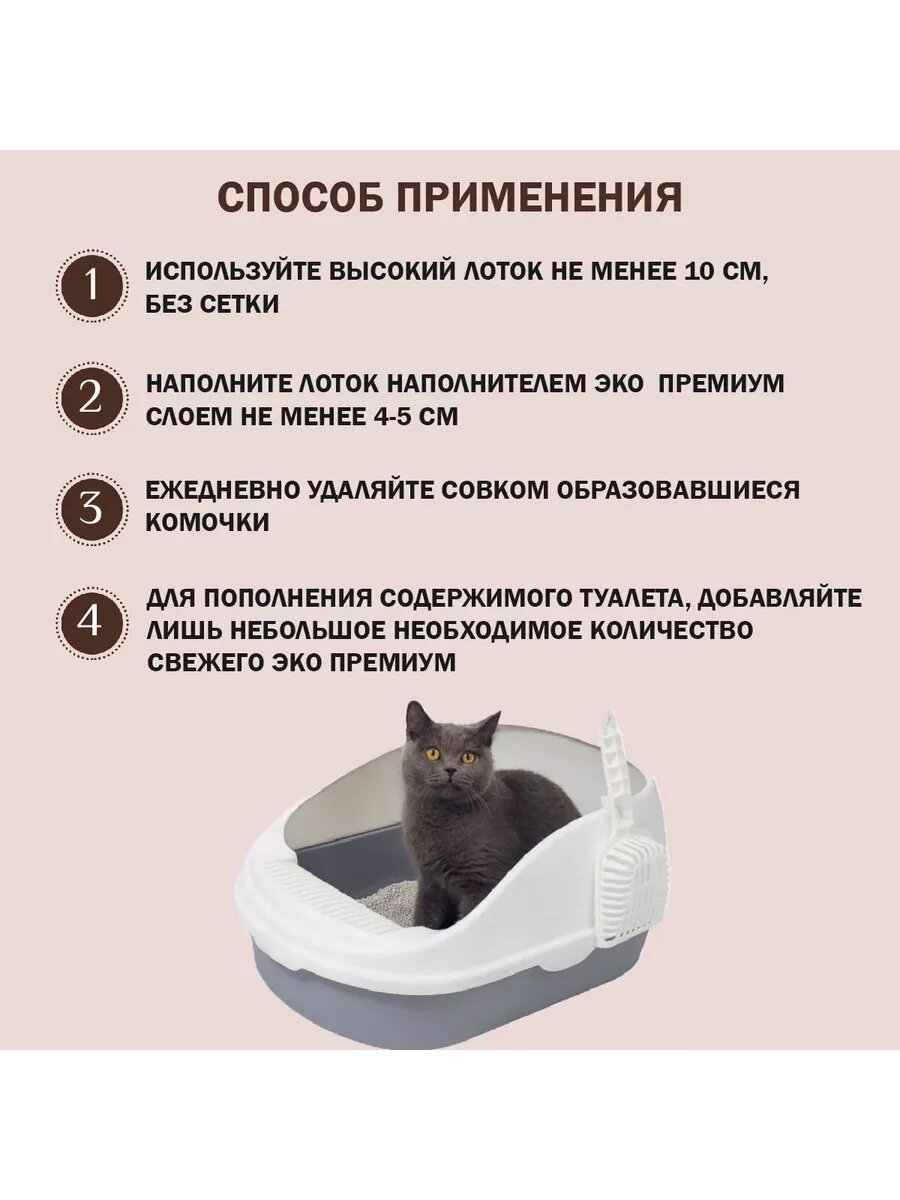 СПОСОБ ПРИМЕНЕНИЯ

1 ИСПОЛЬЗУЙТЕ ВЫСОКИЙ ЛОТОК НЕ МЕНЕЕ 10 СМ, БЕЗ СЕТКИ

2 НАПОЛНИТЕ ЛОТОК НАПОЛНИТЕЛЕМ ЭКО ПРЕМИУМ СЛОЕМ НЕ МЕНЕЕ 4-5 СМ

3 ЕЖЕДНЕВНО УДАЛЯЙТЕ СОВКОМ ОБРАЗОВАВШИЕСЯ КОМОЧКИ

4 ДЛЯ ПОПОЛНЕНИЯ СОДЕРЖИМОГО ТУАЛЕТА, ДОБАВЛЯЙТЕ ЛИШЬ НЕБОЛЬШОЕ НЕОБХОДИМОЕ КОЛИЧЕСТВО СВЕЖЕГО ЭКО ПРЕМИУМ