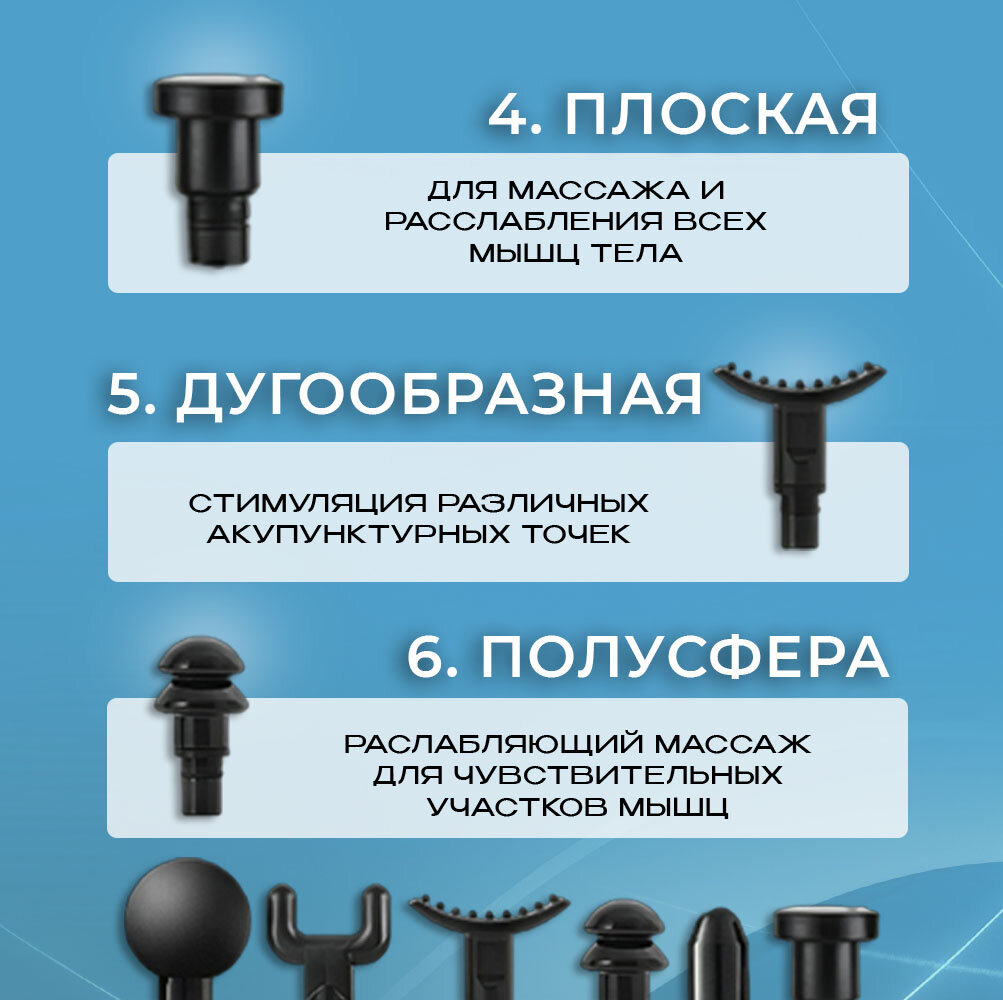 4. ПЛОСКАЯ

ДЛЯ МАССАЖА И РАССЛАБЛЕНИЯ ВСЕХ МЫШЦ ТЕЛА

5. ДУГООБРАЗНАЯ

СТИМУЛЯЦИЯ РАЗЛИЧНЫХ АКУПУНКТУРНЫХ ТОЧЕК

6. ПОЛУСФЕРА

РАСЛАБЛЯЮЩИЙ МАССАЖ ДЛЯ ЧУВСТВИТЕЛЬНЫХ УЧАСТКОВ МЫШЦ