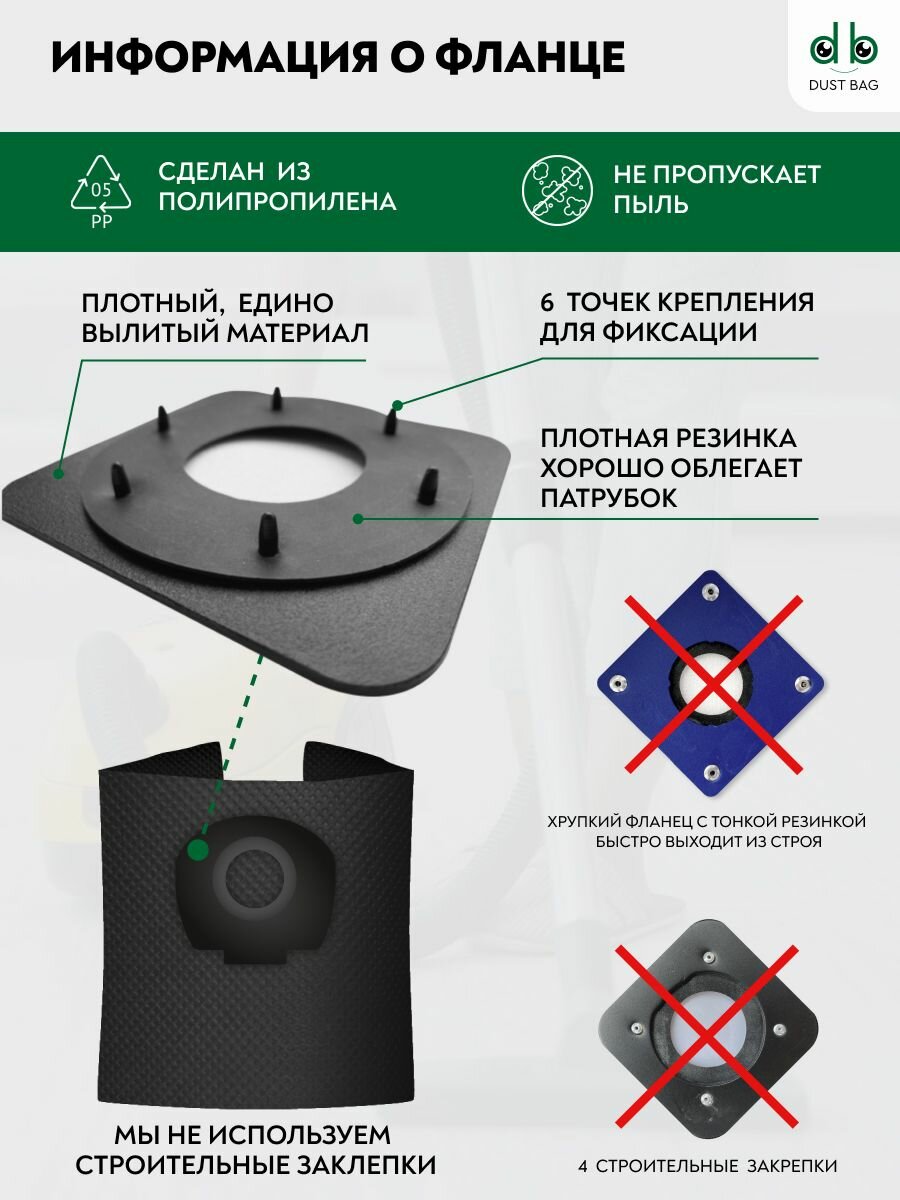 ИНФОРМАЦИЯ О ФЛАНЦЕ

db
DUST BAG

05
PP

СДЕЛАН ИЗ ПОЛИПРОПИЛЕНА

НЕ ПРОПУСКАЕТ ПЫЛЬ

ПЛОТНЫЙ, ЕДИНО ВЫЛИТЫЙ МАТЕРИАЛ

6 ТОЧЕК КРЕПЛЕНИЯ ДЛЯ ФИКСАЦИИ

ПЛОТНАЯ РЕЗИНКА ХОРОШО ОБЛЕГАЕТ ПАТРУБОК

ХРУПКИЙ ФЛАНЕЦ С ТОНКОЙ РЕЗИНКОЙ БЫСТРО ВЫХОДИТ ИЗ СТРОЯ

МЫ НЕ ИСПОЛЬЗУЕМ СТРОИТЕЛЬНЫЕ ЗАКЛЕПКИ

4 СТРОИТЕЛЬНЫЕ ЗАКРЕПКИ