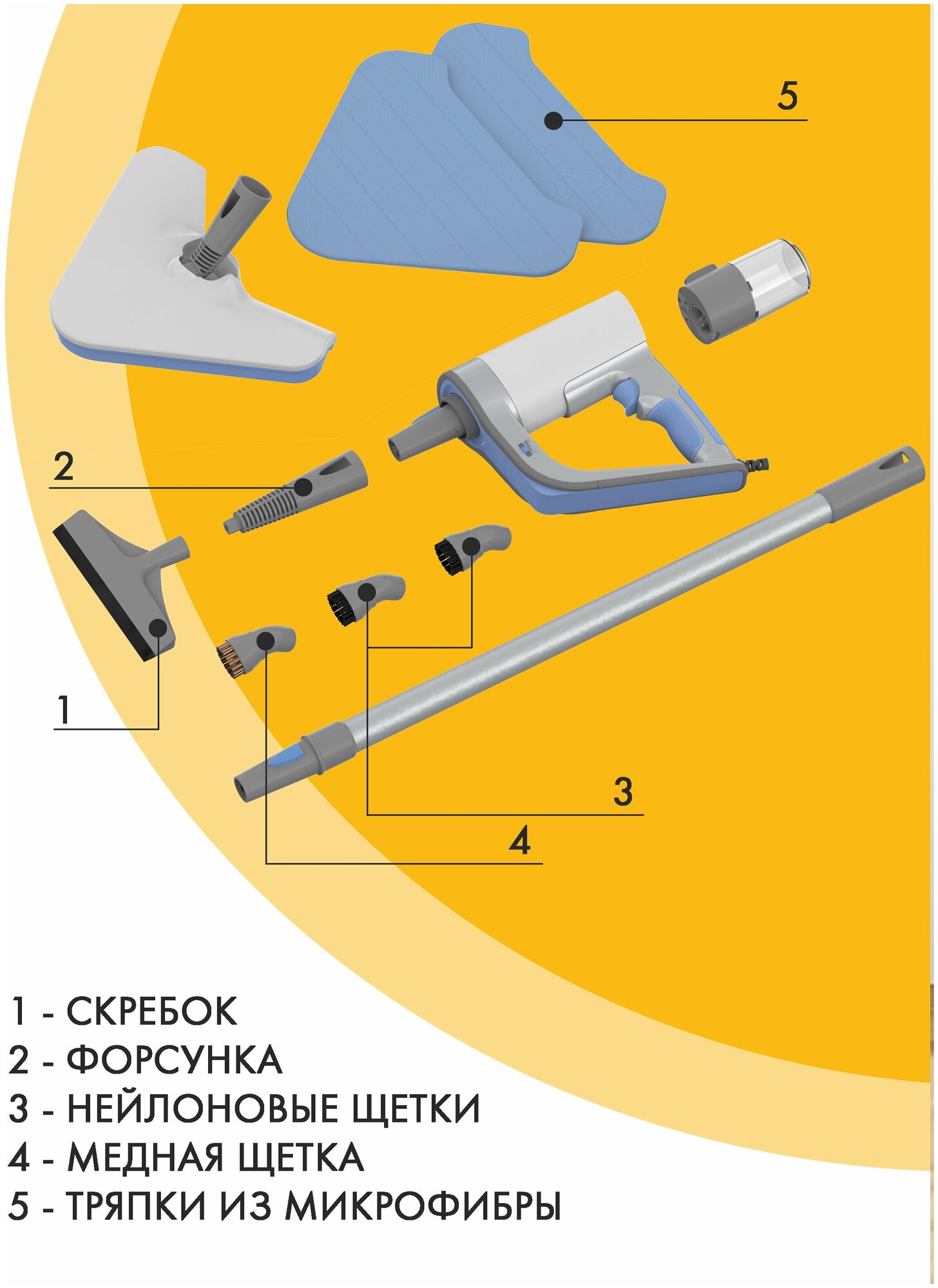 5

2

1

3

4

1 - СКРЕБОК
2 - ФОРСУНКА
3 - НЕЙЛОНОВЫЕ ЩЕТКИ
4 - МЕДНАЯ ЩЕТКА
5 - ТРЯПКИ ИЗ МИКРОФИБРЫ