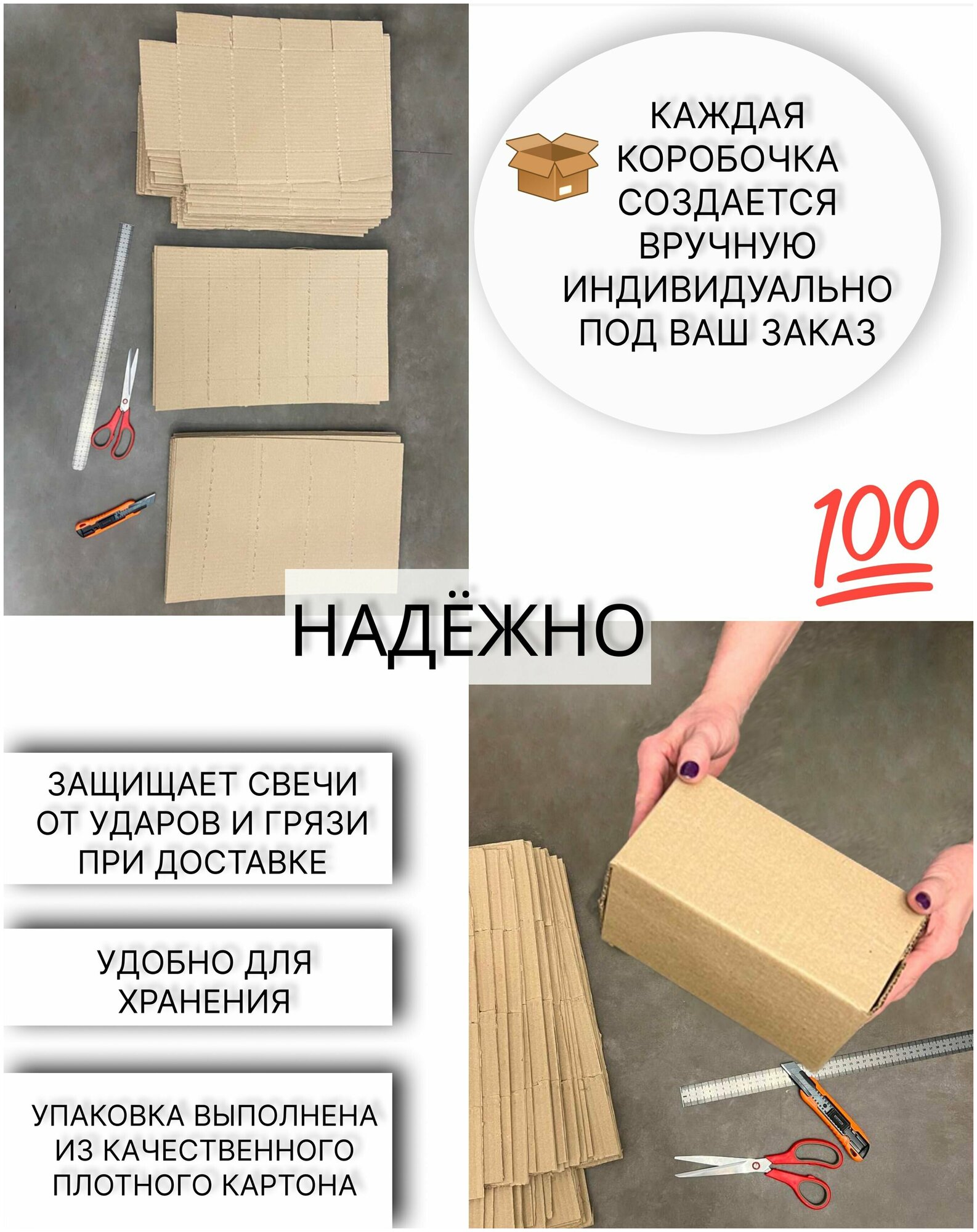 КАЖДАЯ КОРОБОЧКА СОЗДАЕТСЯ ВРУЧНУЮ ИНДИВИДУАЛЬНО ПОД ВАШ ЗАКАЗ

100

НАДЁЖНО

ЗАЩИЩАЕТ СВЕЧИ ОТ УДАРОВ И ГРЯЗИ ПРИ ДОСТАВКЕ

УДОБНО ДЛЯ ХРАНЕНИЯ

УПАКОВКА ВЫПОЛНЕНА ИЗ КАЧЕСТВЕННОГО ПЛОТНОГО КАРТОНА