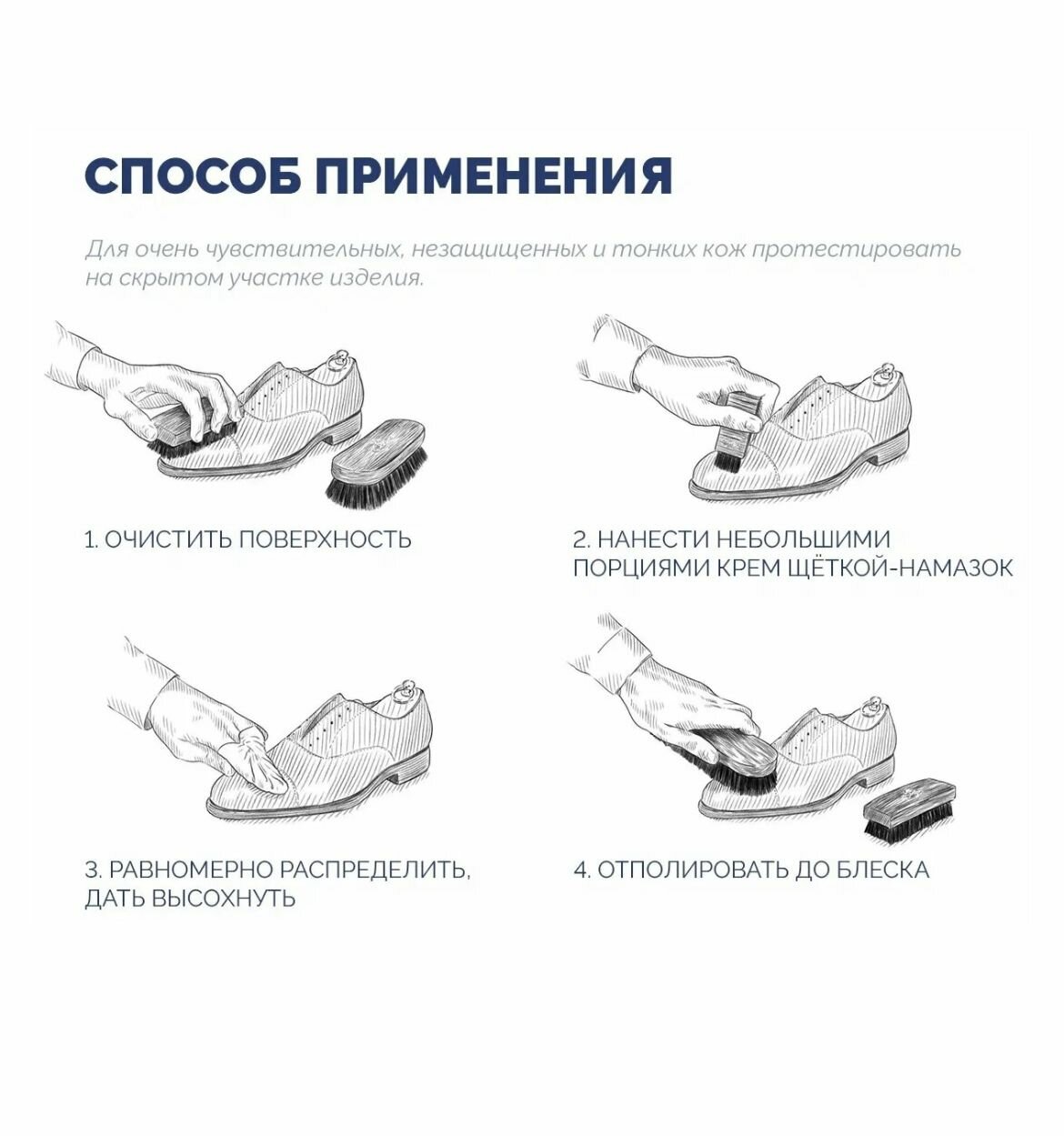 СПОСОБ ПРИМЕНЕНИЯ

Для очень чувствительных, незащищенных и тонких кож протестировать на скрытом участке изделия.

1. ОЧИСТИТЬ ПОВЕРХНОСТЬ

2. НАНЕСТИ НЕБОЛЬШИМИ ПОРЦИЯМИ КРЕМ ЩЁТКОЙ-НАМАЗОК

3. РАВНОМЕРНО РАСПРЕДЕЛИТЬ, ДАТЬ ВЫСОХНУТЬ

4. ОТПОЛИРОВАТЬ ДО БЛЕСКА