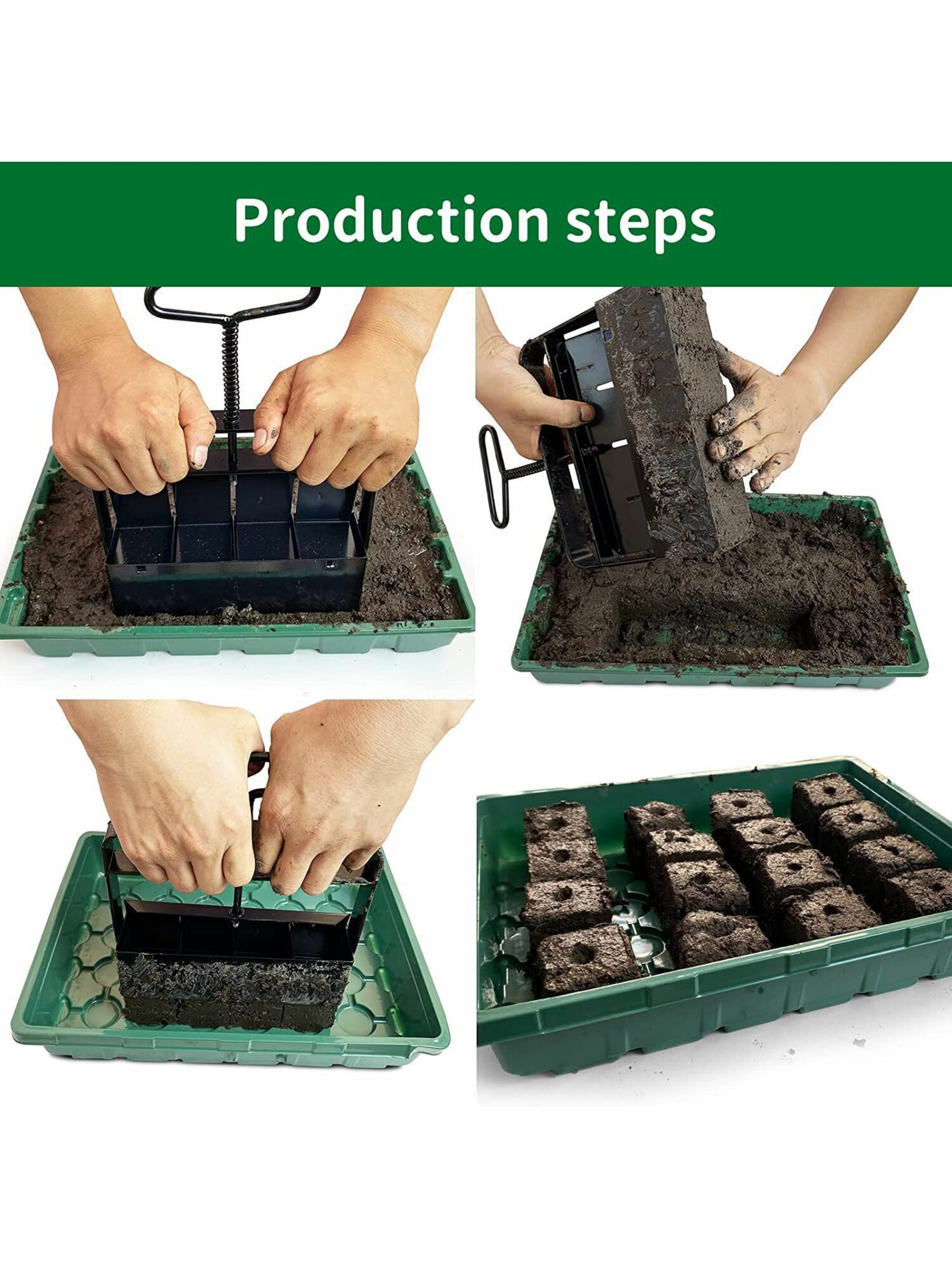 Production steps