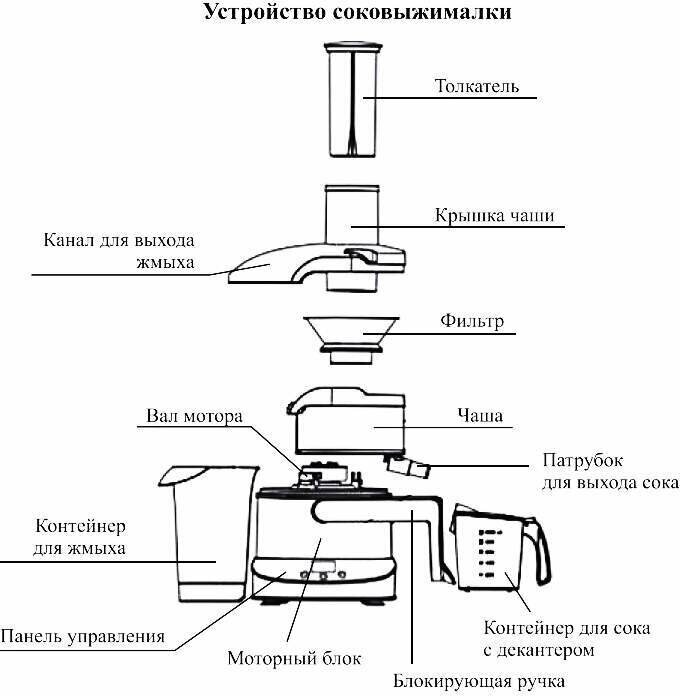 Устройство соковыжималки

Толкатель

Крышка чаши

Канал для выхода жмыха

Фильтр

Вал мотора

Чаша

Патрубок для выхода сока

Контейнер для жмыха

Панель управления

Моторный блок

Контейнер для сока с декантером

Блокирующая ручка