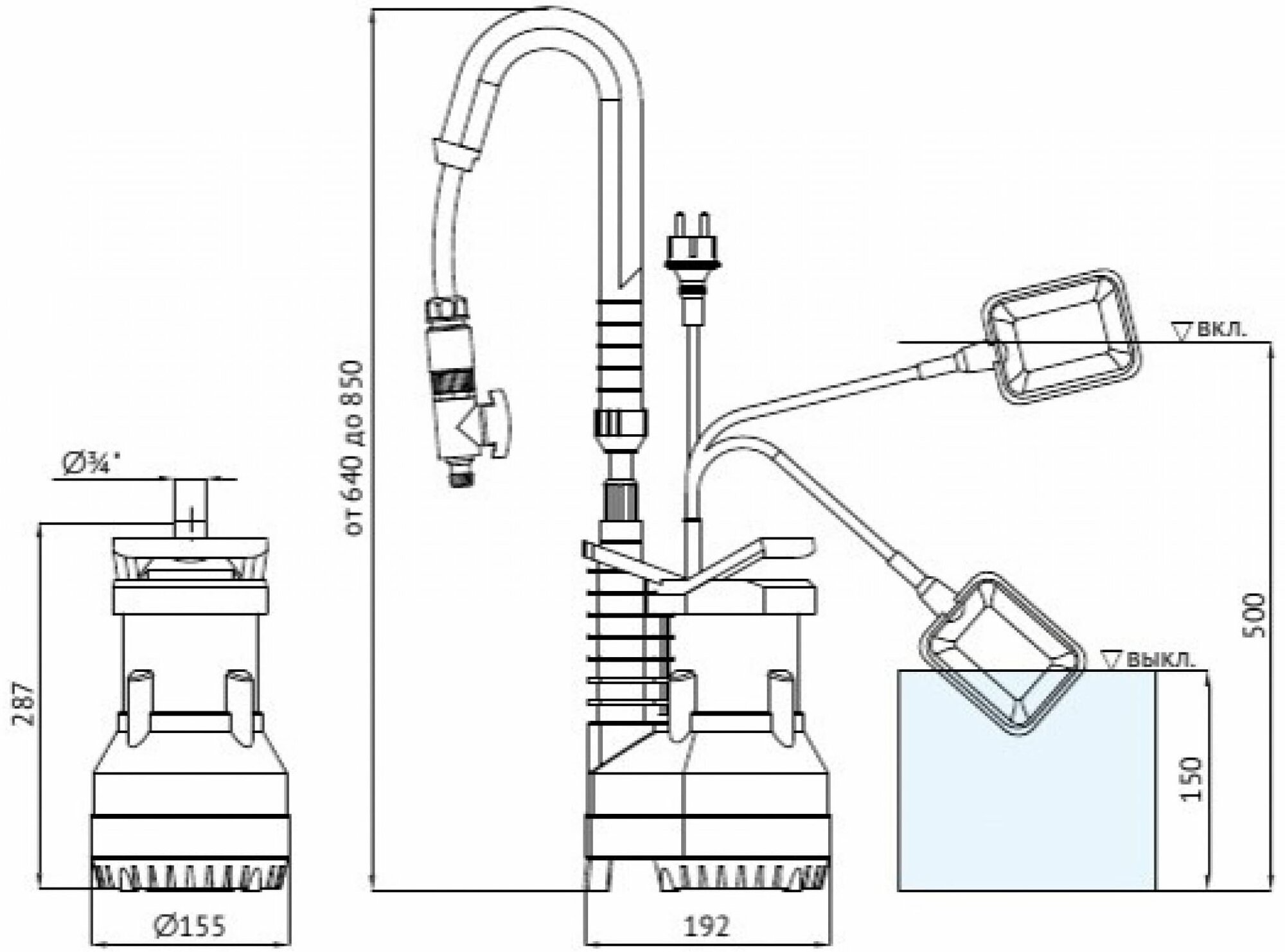 Ø¾"

287

Ø155

от 640 до 850

192

вкл.

выкл.

500

150