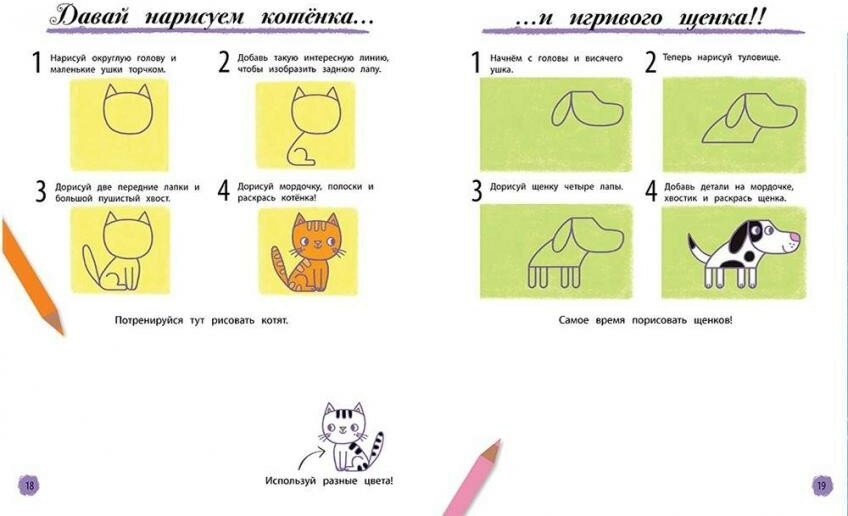 Давай нарисуем котёнка…

1 Нарисуй округлую голову и маленькие ушки торчком.

2 Добавь такую интересную линию, чтобы изобразить заднюю лапу.

3 Дорисуй две передние лапки и большой пушистый хвост.

4 Дорисуй мордочку, полоски и раскрась котёнка!

Потренируйся тут рисовать котят.

Используй разные цвета!

18

…и игривого щенка!!

1 Начнём с головы и висячего ушка.

2 Теперь нарисуй туловище.

3 Дорисуй щенку четыре лапы.

4 Добавь детали на мордочке, хвостик и раскрась щенка.

Самое время порисовать щенков!

19